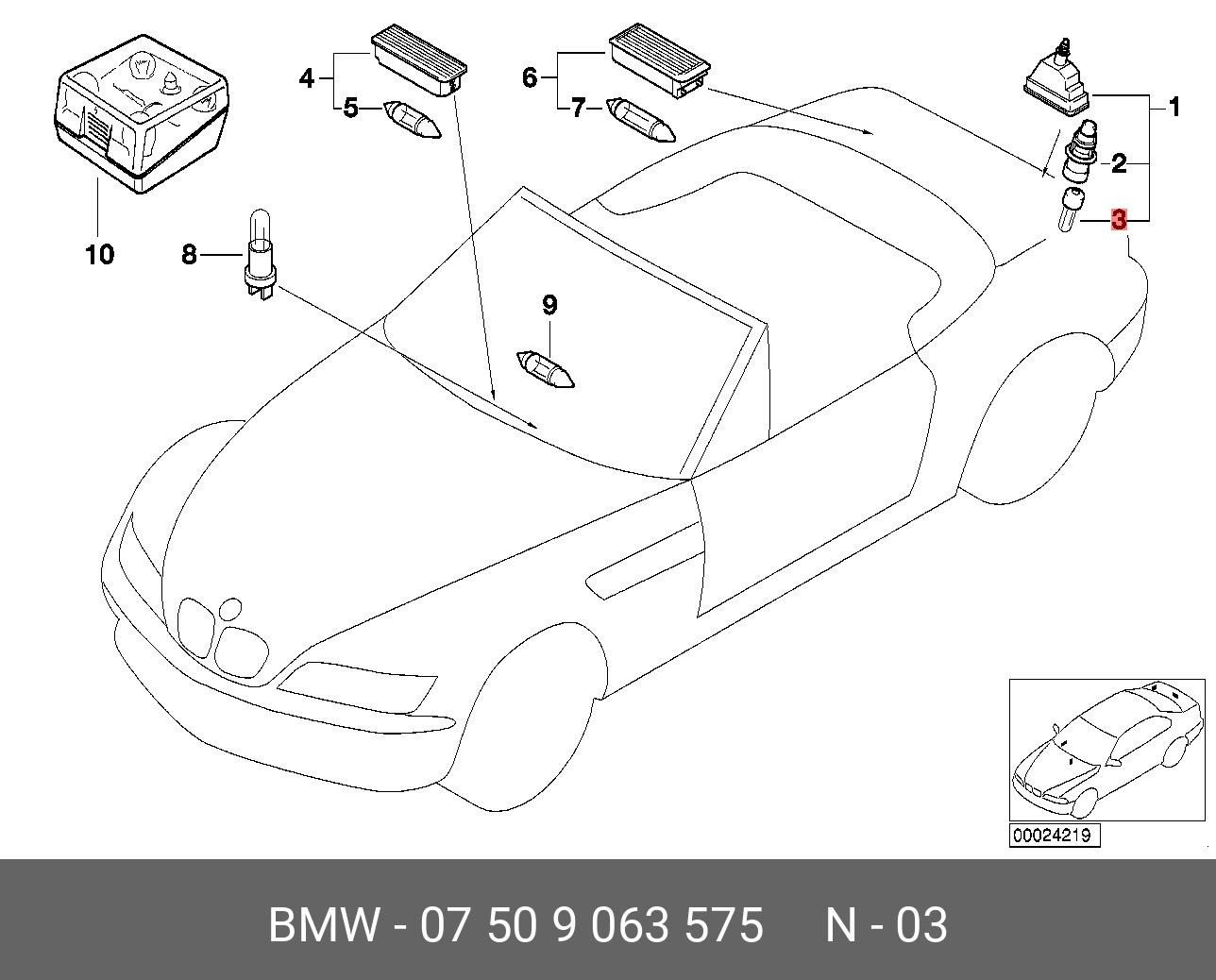 4
5
6
7
1
2
3
10
8
9
00024219
BMW - 07 50 9 063 575 N - 03