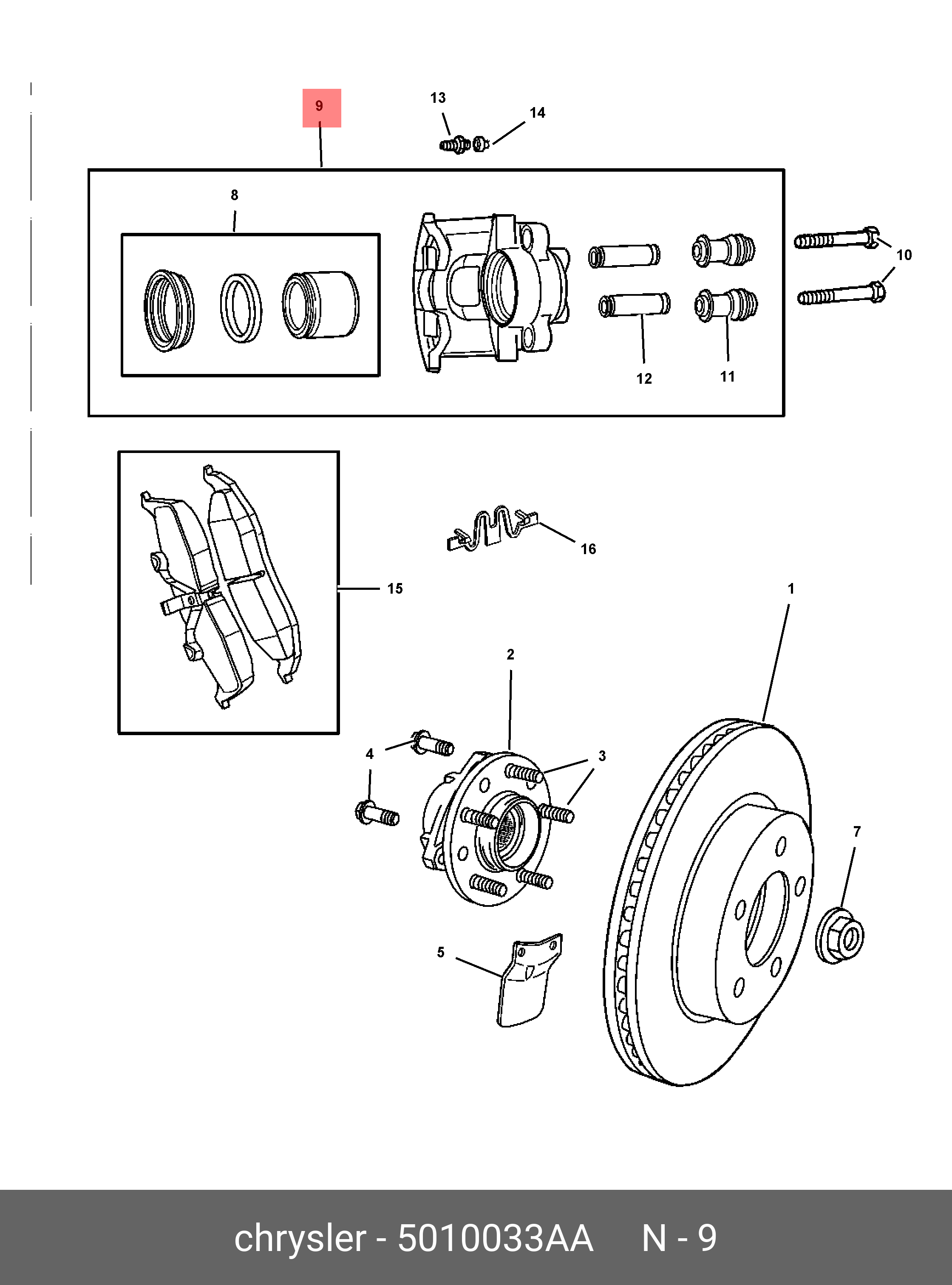 9

13

14

8

10

12

11

16

15

1

2

4

3

7

5

chrysler - 5010033AA N - 9