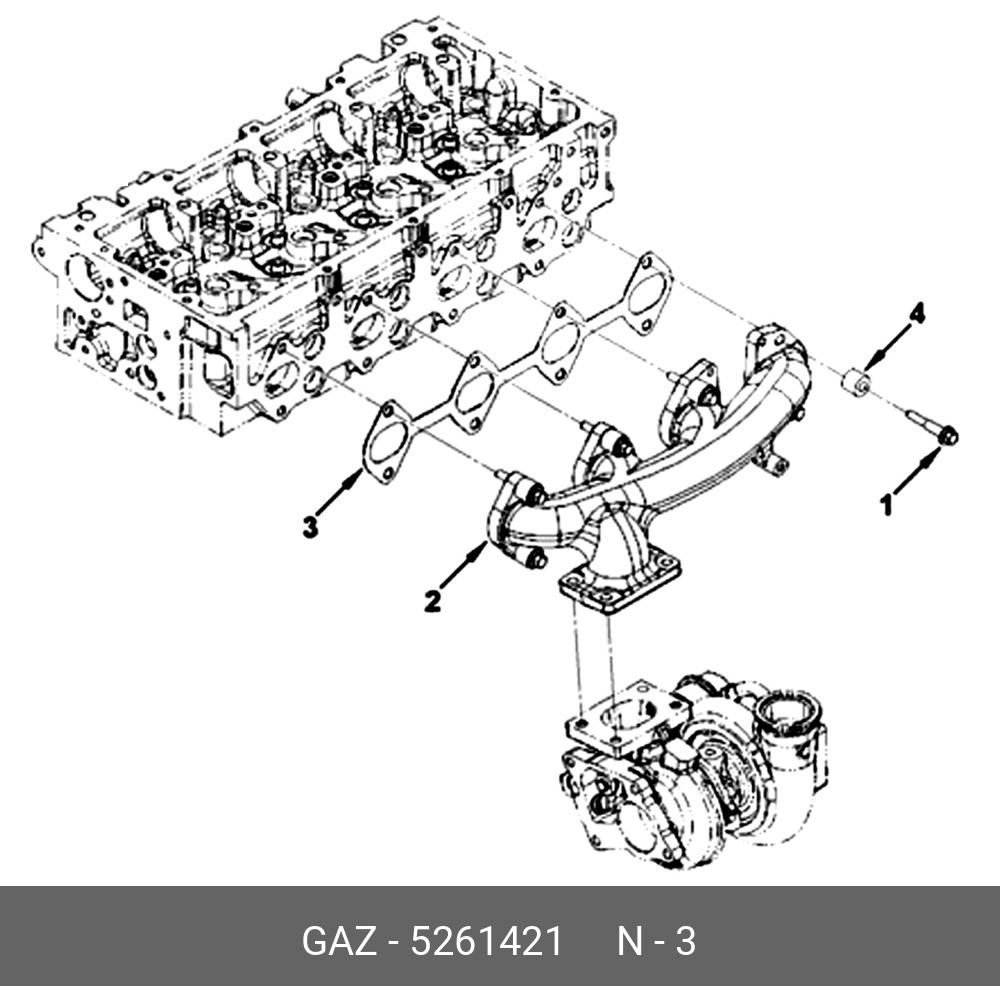 4
1
3
2
GAZ - 5261421 N - 3