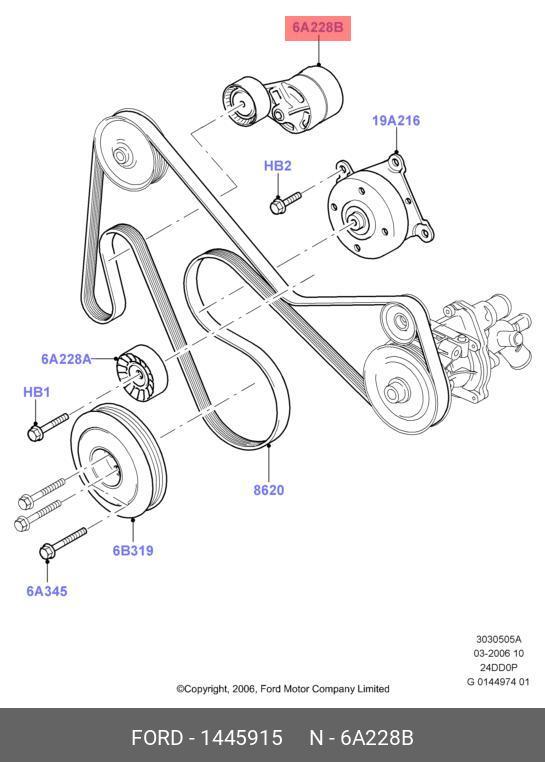 6A228B

19A216

HB2

6A228A

HB1

8620

6B319

6A345

3030505A
03-2006 10
24DD0P
G 0144974 01

©Copyright, 2006, Ford Motor Company Limited

FORD - 1445915    N - 6A228B