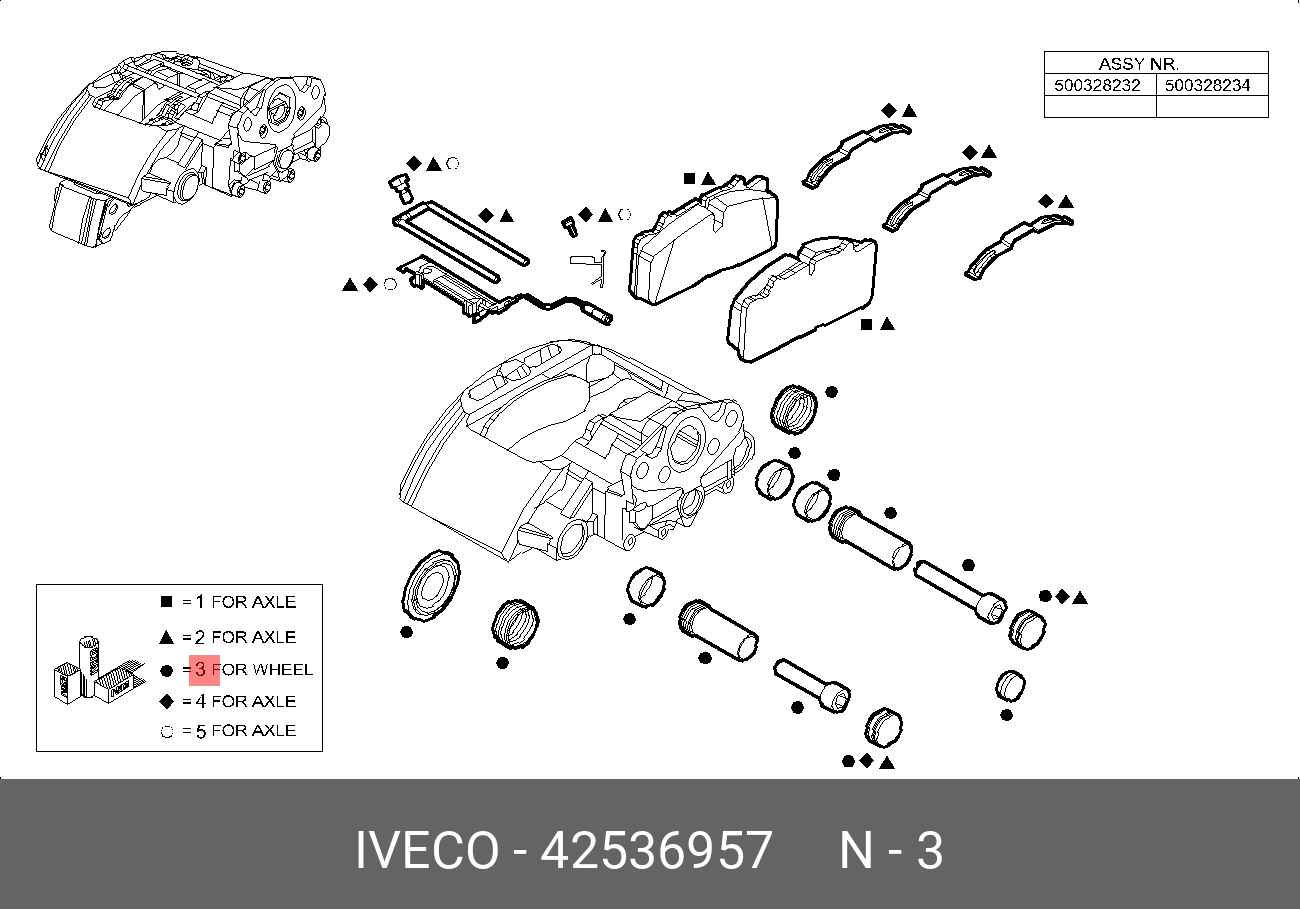 | ASSY NR. | |
|---|---|
| 500328232 | 500328234 |
| | |

■ = 1 FOR AXLE
▲ = 2 FOR AXLE
● = 3 FOR WHEEL
◆ = 4 FOR AXLE
○ = 5 FOR AXLE

IVECO - 42536957 N - 3