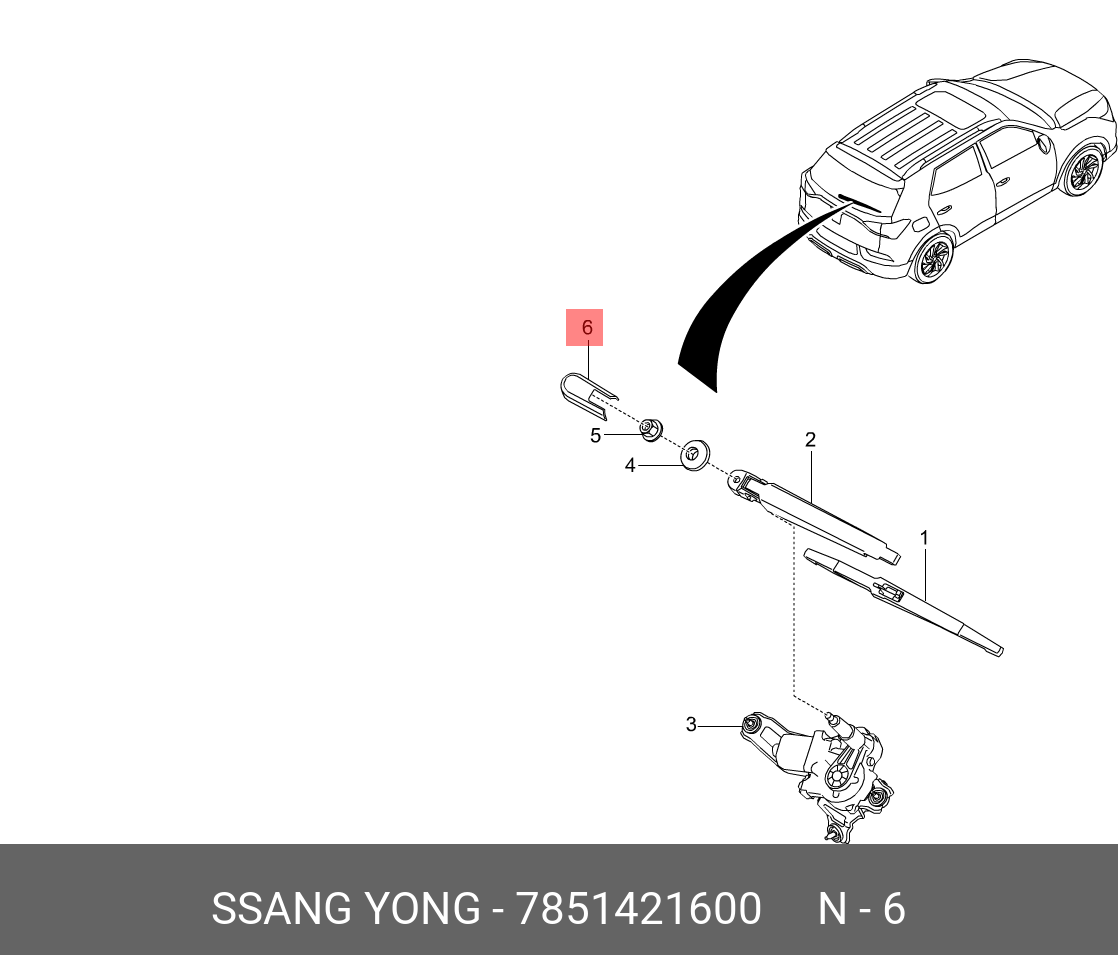 6
5
4
2
1
3

SSANG YONG - 7851421600 N - 6