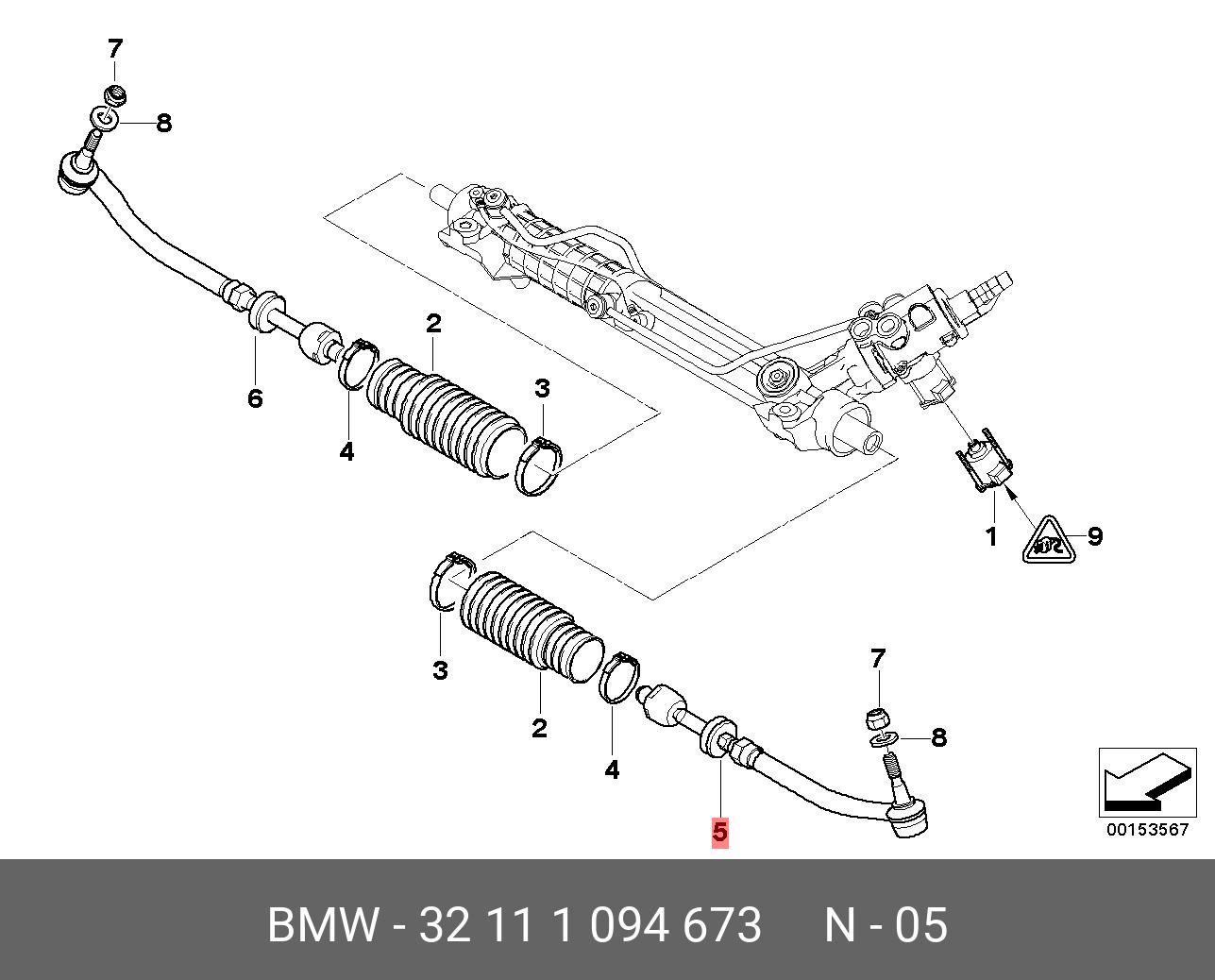 7
8
2
3
6
4
1
9
3
2
4
7
8
5
00153567
BMW - 32 11 1 094 673 N - 05