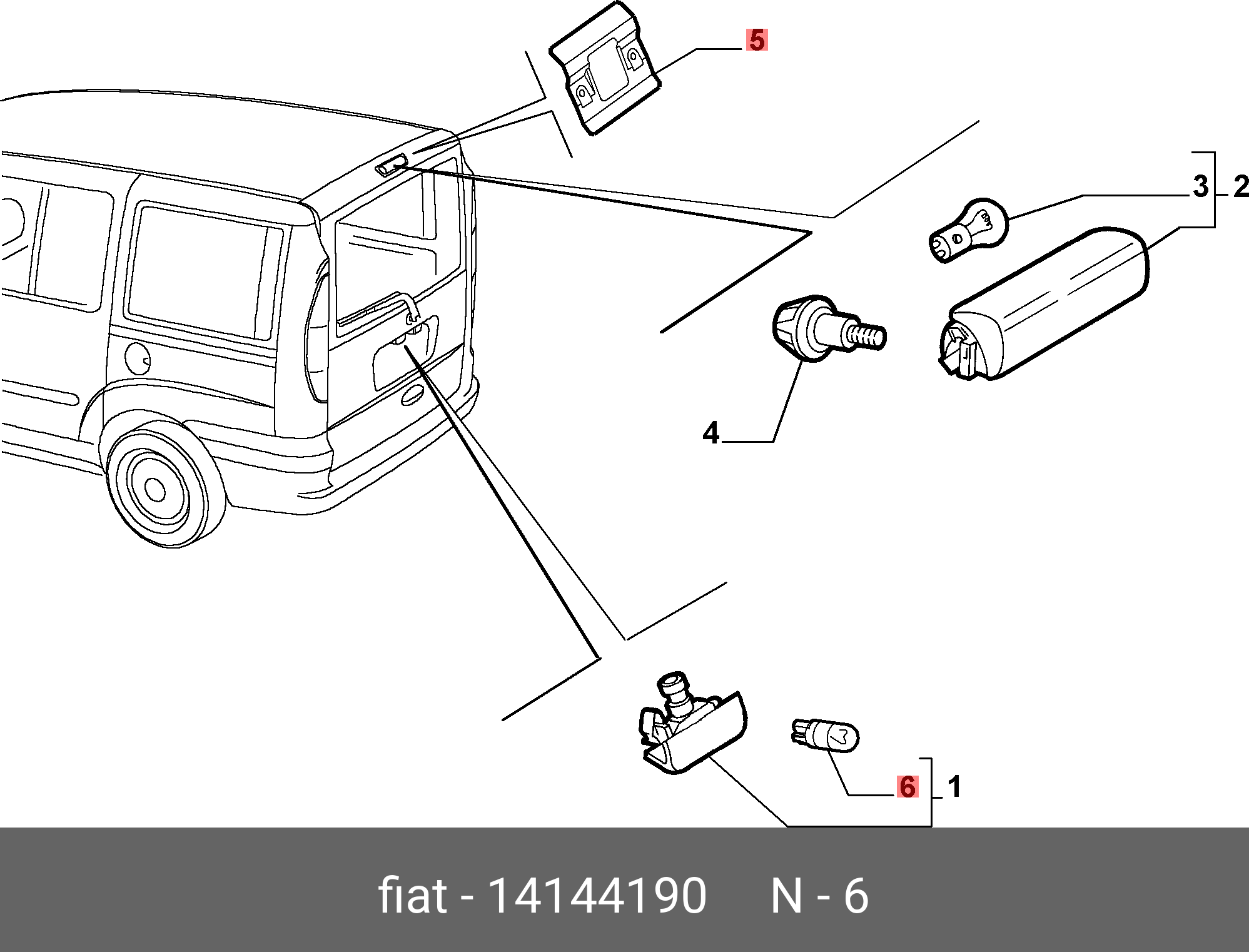 5

3

2

4

6

1

fiat - 14144190 N - 6