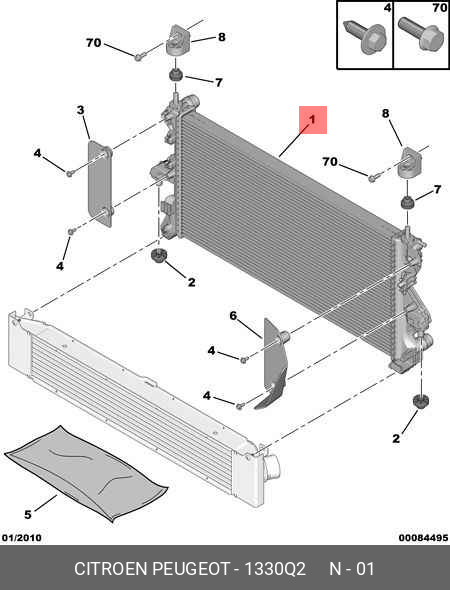 4
70
70
8
7
3
1
8
4
70
7
4
2
6
4
4
2
5
01/2010
00084495
CITROEN PEUGEOT - 1330Q2 N - 01