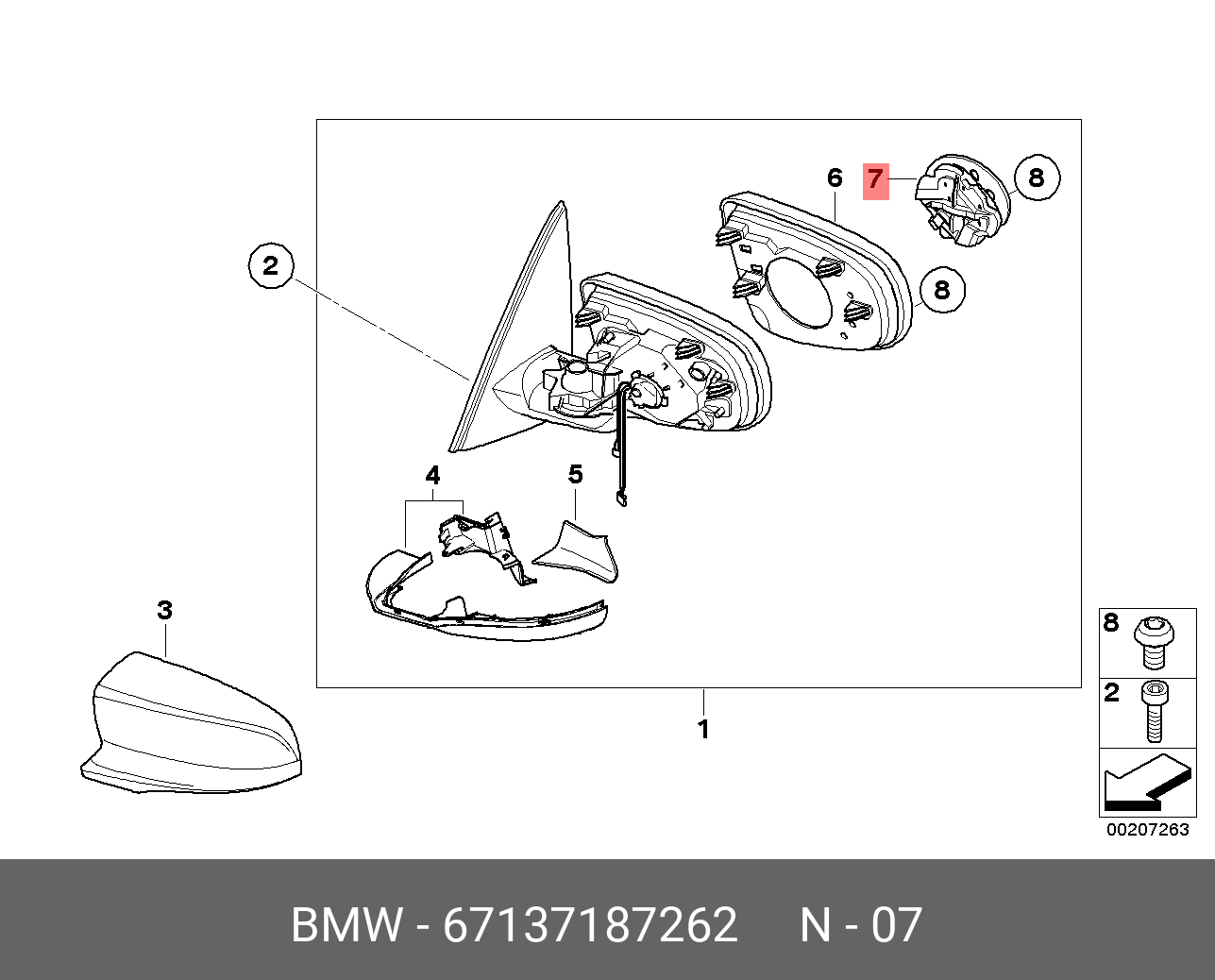 6
7
8
2
8
4
5
3
1
8
2
00207263
BMW - 67137187262 N - 07