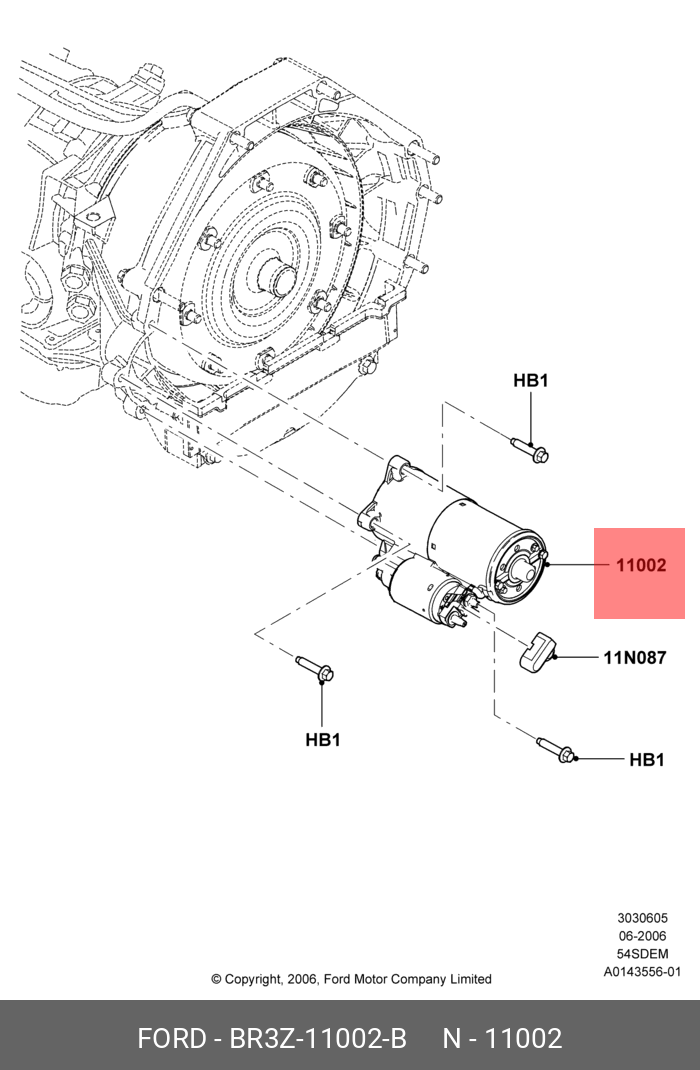 HB1

11002

11N087

HB1

HB1

3030605
06-2006
54SDEM
A0143556-01

© Copyright, 2006, Ford Motor Company Limited

FORD - BR3Z-11002-B N - 11002