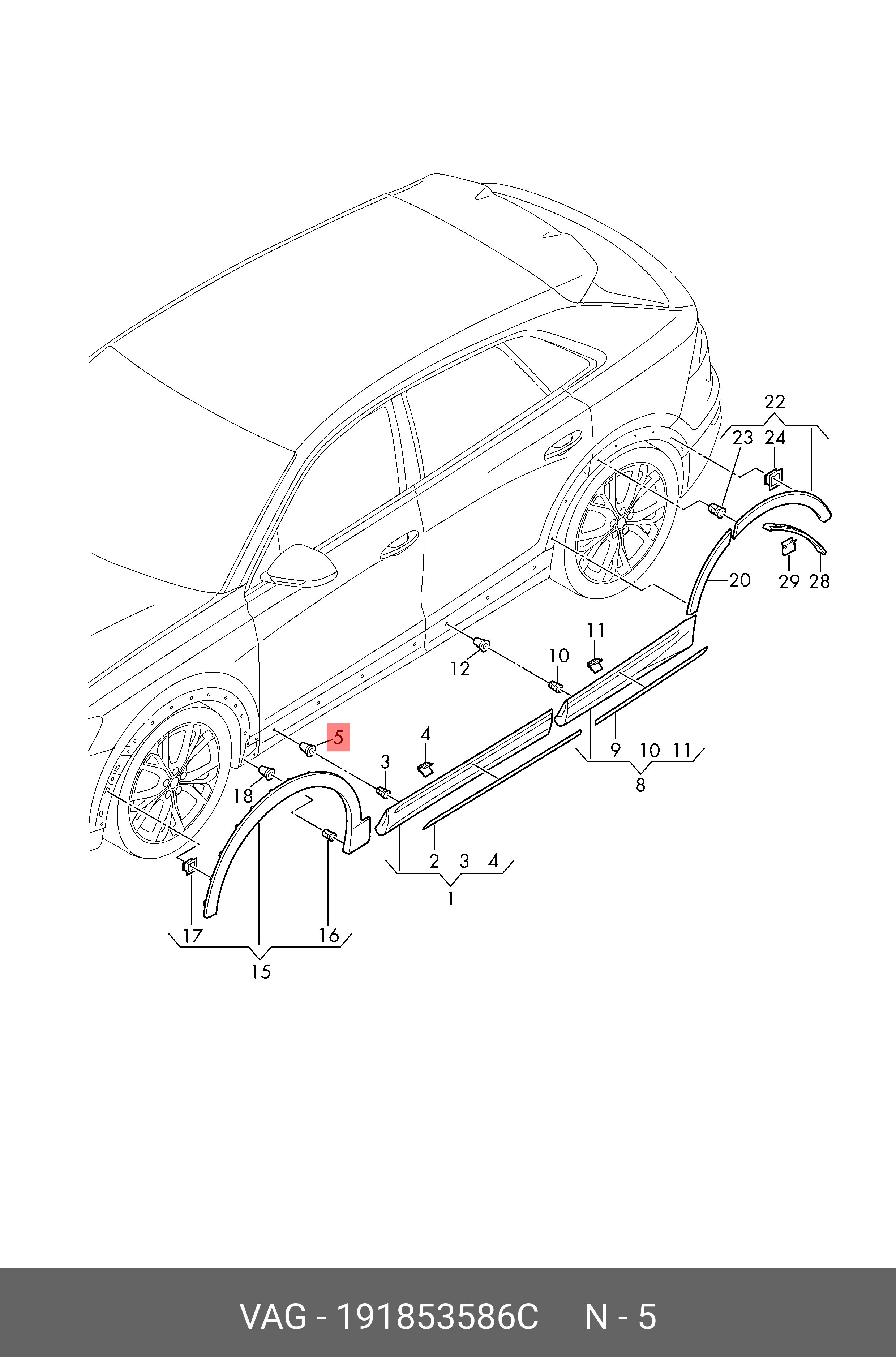 22
23
24
20
29
28
11
10
12
5
4
3
18
9
10
11
8
2
3
4
1
17
16
15

VAG - 191853586C N - 5