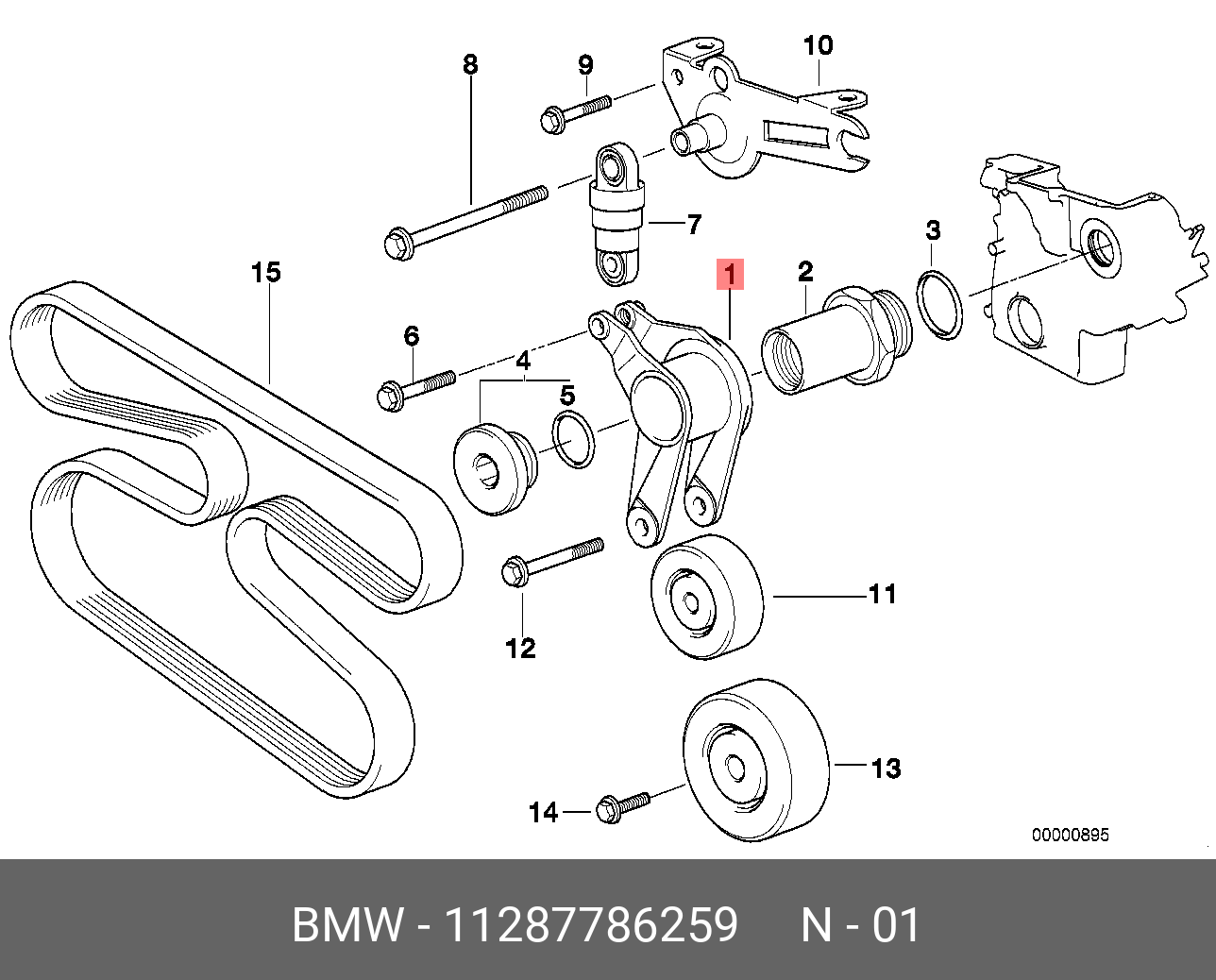 8
9
10
7
3
15
1
2
6
4
5
11
12
13
14
00000895

BMW - 11287786259 N - 01