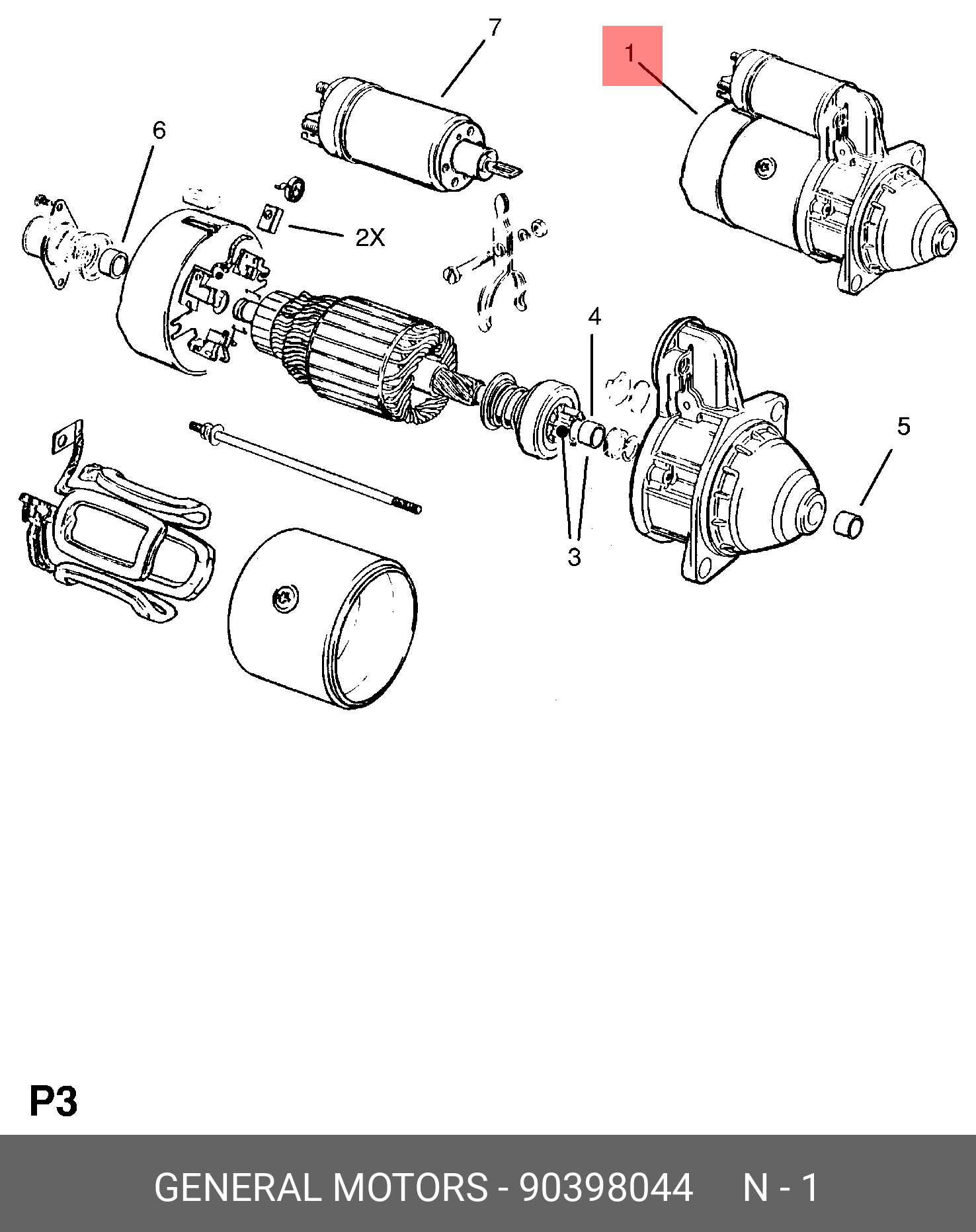 7
1
6
2X
4
5
3
P3
GENERAL MOTORS - 90398044 N - 1