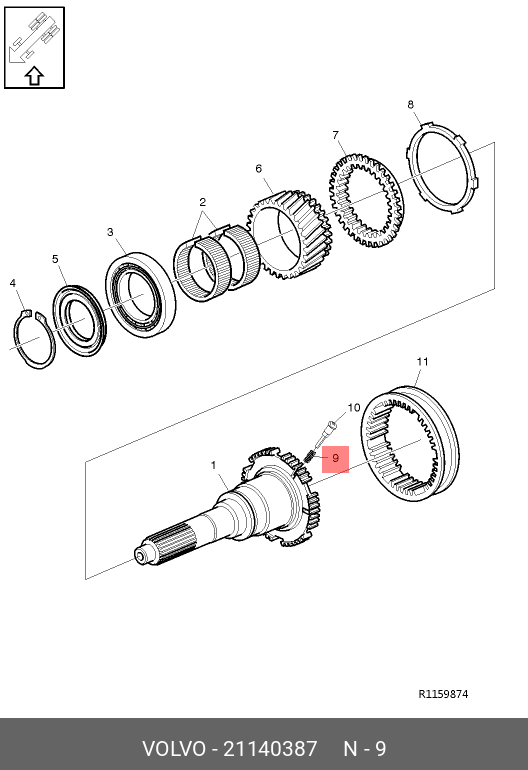 8

7

6

2

3

5

4

11

10

9

1

R1159874

VOLVO - 21140387 N - 9