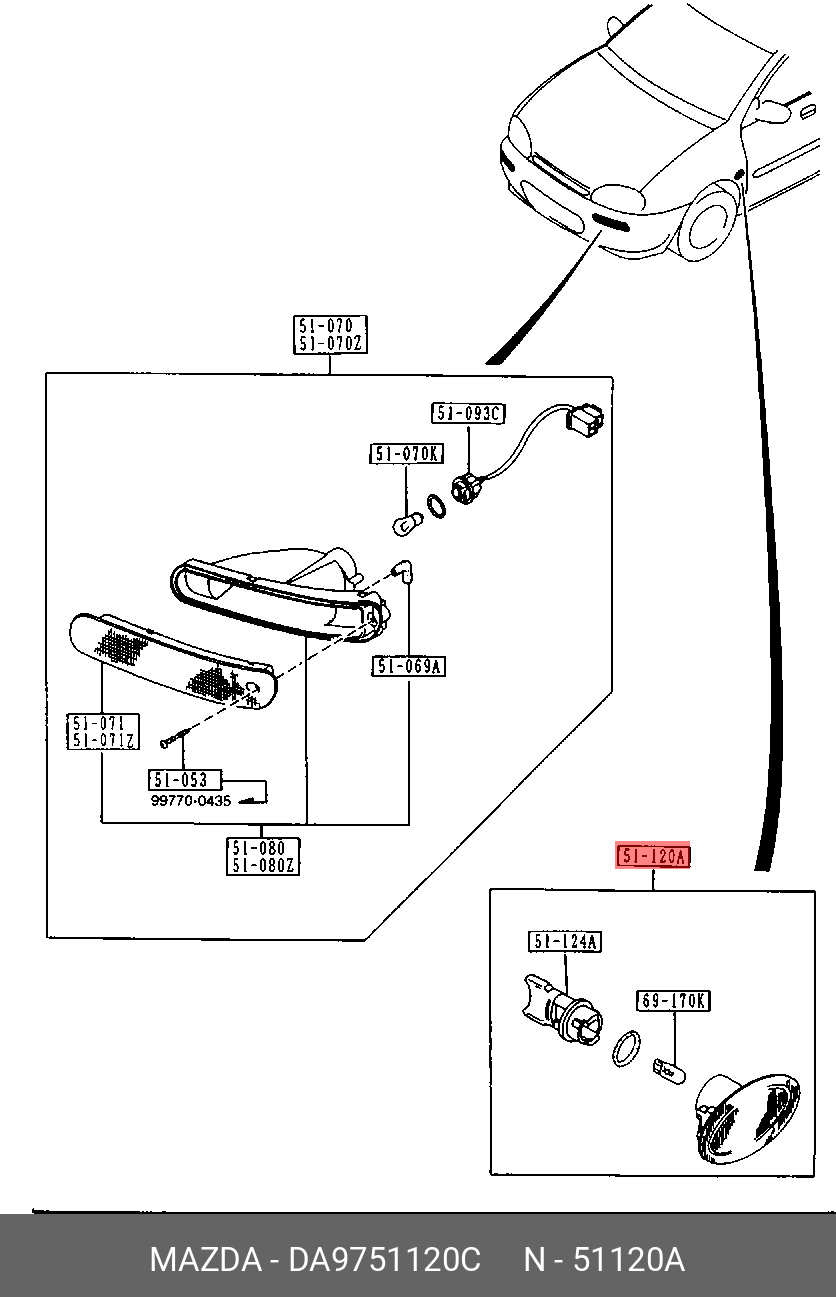 51-070
51-070Z

51-093C

51-070K

51-069A

51-071
51-071Z

51-053
99770-0435

51-080
51-080Z

51-120A

51-124A

69-170K

MAZDA - DA9751120C N - 51120A