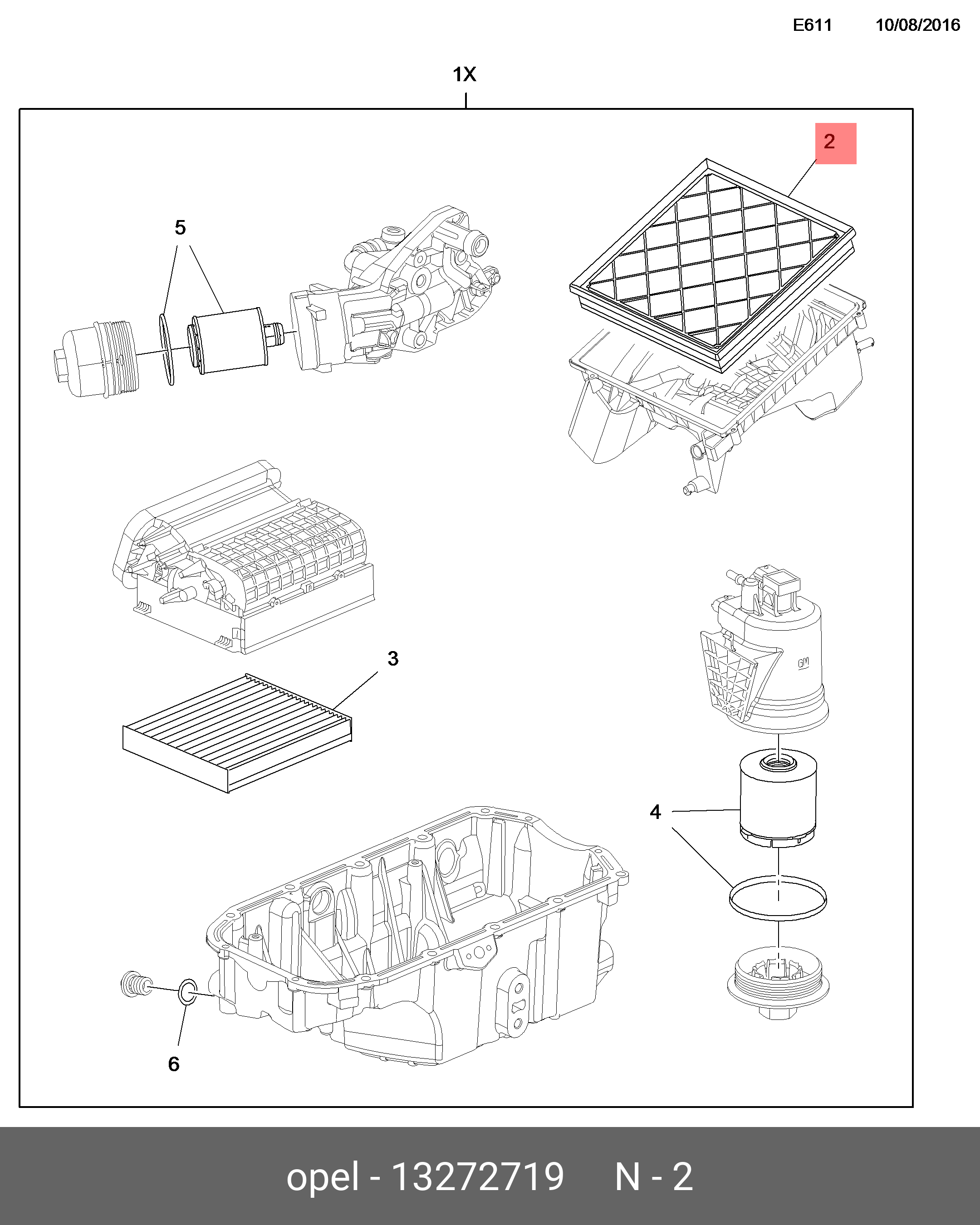 E611 10/08/2016

1X

2

5

3

GM

4

6

opel - 13272719 N - 2