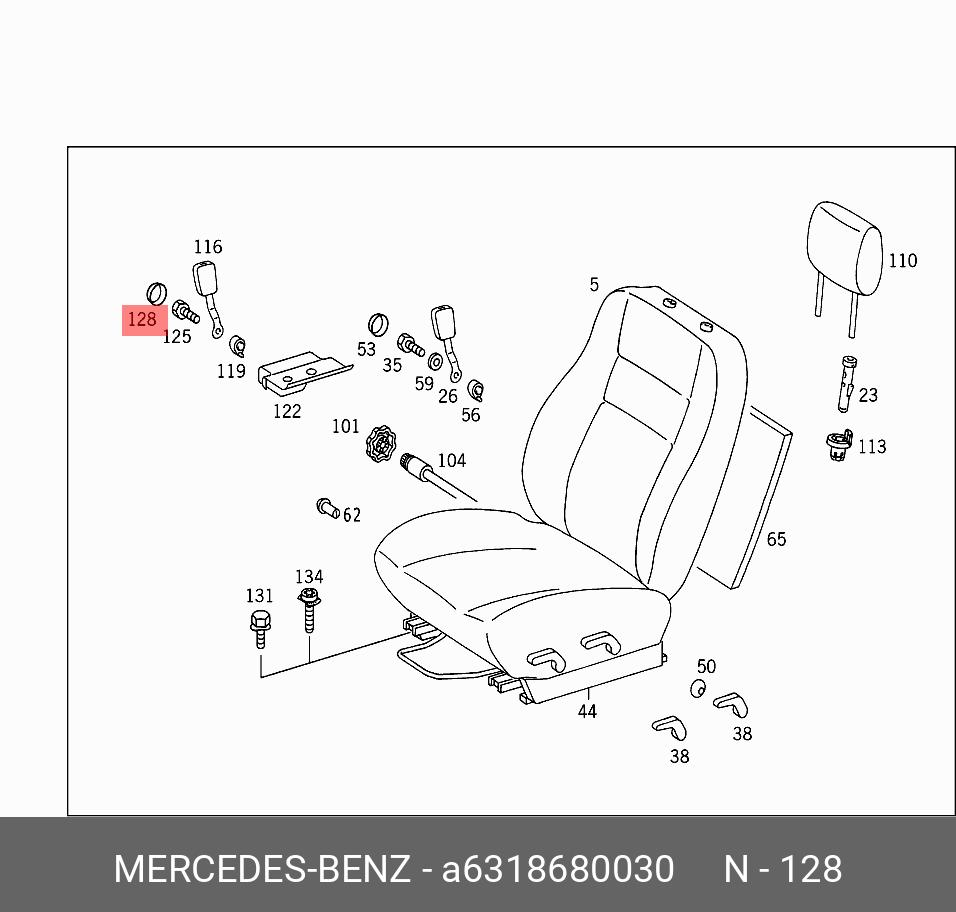 116
128
125
119
122
53
35
59
26
56
101
104
62
5
110
23
113
65
131
134
44
50
38
38
MERCEDES-BENZ - a6318680030 N - 128