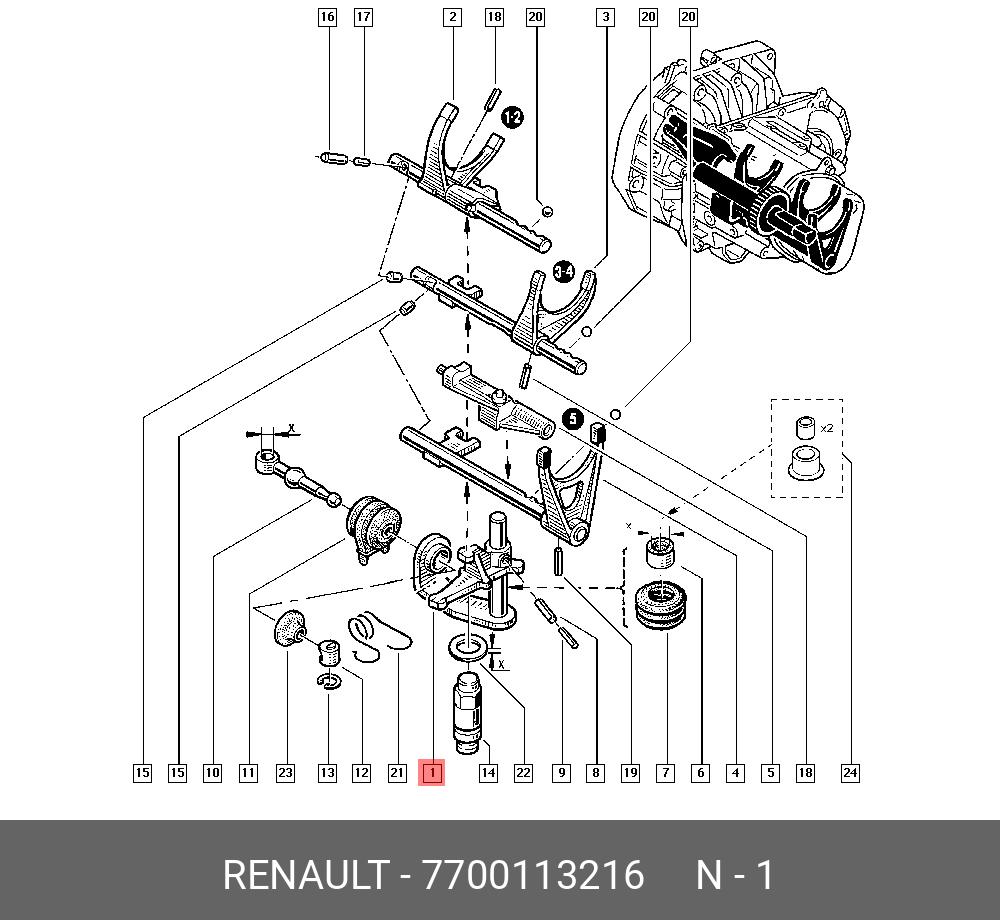 16 17 2 18 20 3 20 20

1-2

3-4

5

x

x2

x

x

15 15 10 11 23 13 12 21 1 14 22 9 8 19 7 6 4 5 18 24

RENAULT - 7700113216 N - 1