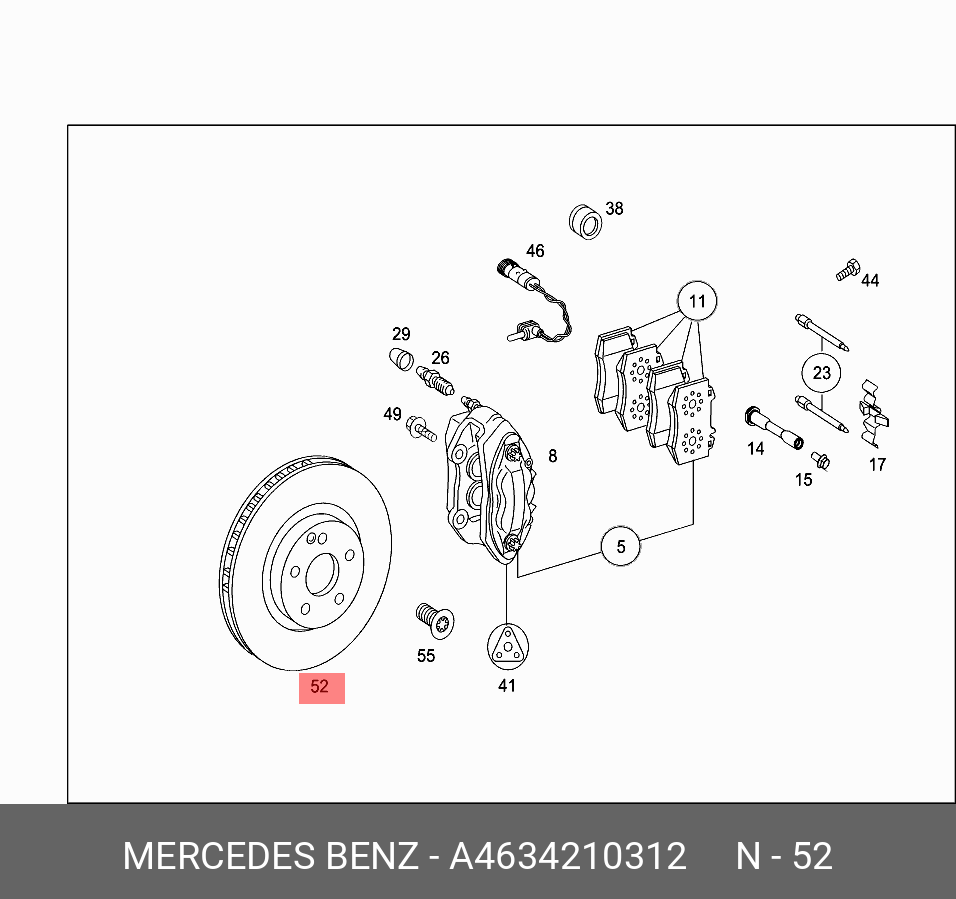 38
46
44
11
29
26
23
49
8
14
15
17
5
55
41
52

MERCEDES BENZ - A4634210312 N - 52