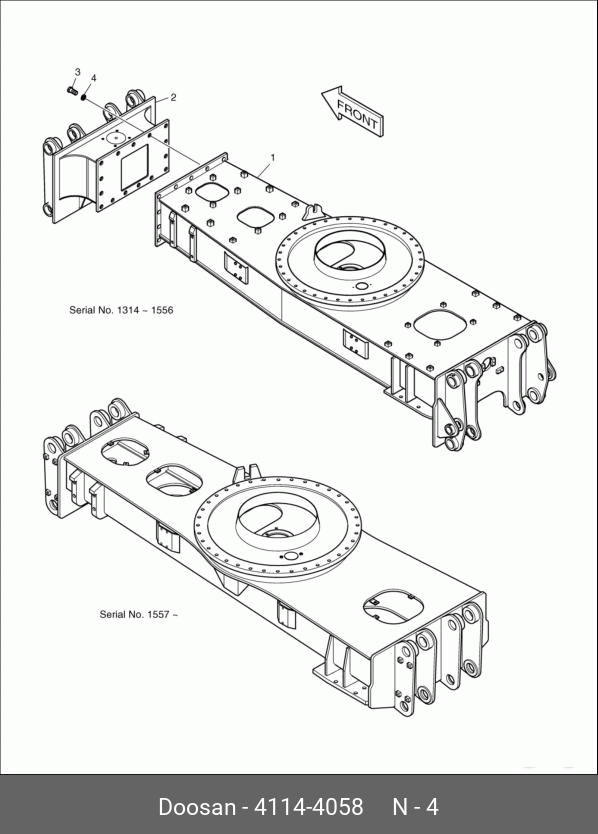 3
4
2
FRONT
1
Serial No. 1314 ~ 1556
Serial No. 1557 ~
Doosan - 4114-4058 N - 4