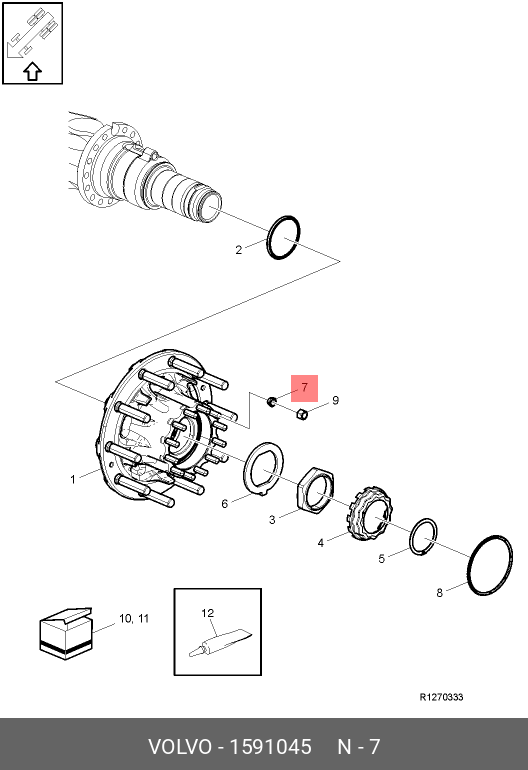 2

7

9

1

6

3

4

5

8

10, 11

12

R1270333

VOLVO - 1591045 N - 7