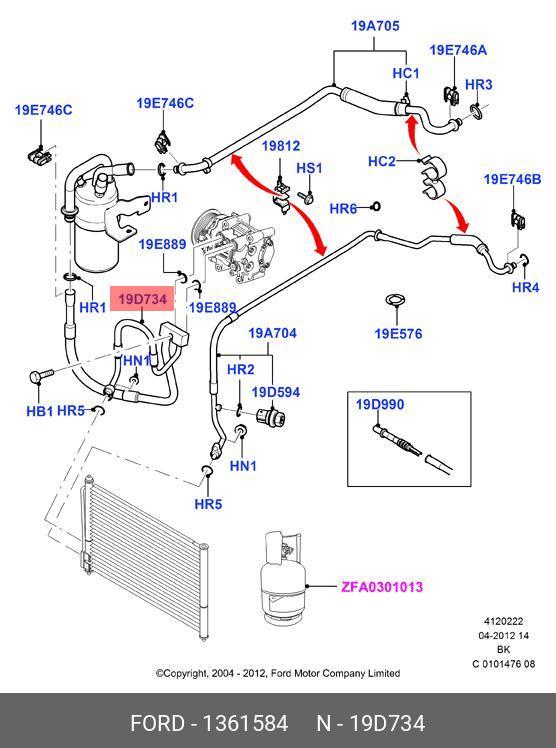 19A705
19E746A
HC1
HR3
19E746C
19E746C
19812
HS1
HC2
19E746B
HR1
HR6
19E889
HR4
HR1
19D734
19E889
19E576
19A704
HN1
HR2
19D594
HB1
HR5
19D990
HN1
HR5
ZFA0301013
4120222
04-2012 14
BK
C 0101476 08
©Copyright, 2004 - 2012, Ford Motor Company Limited
FORD - 1361584 N - 19D734