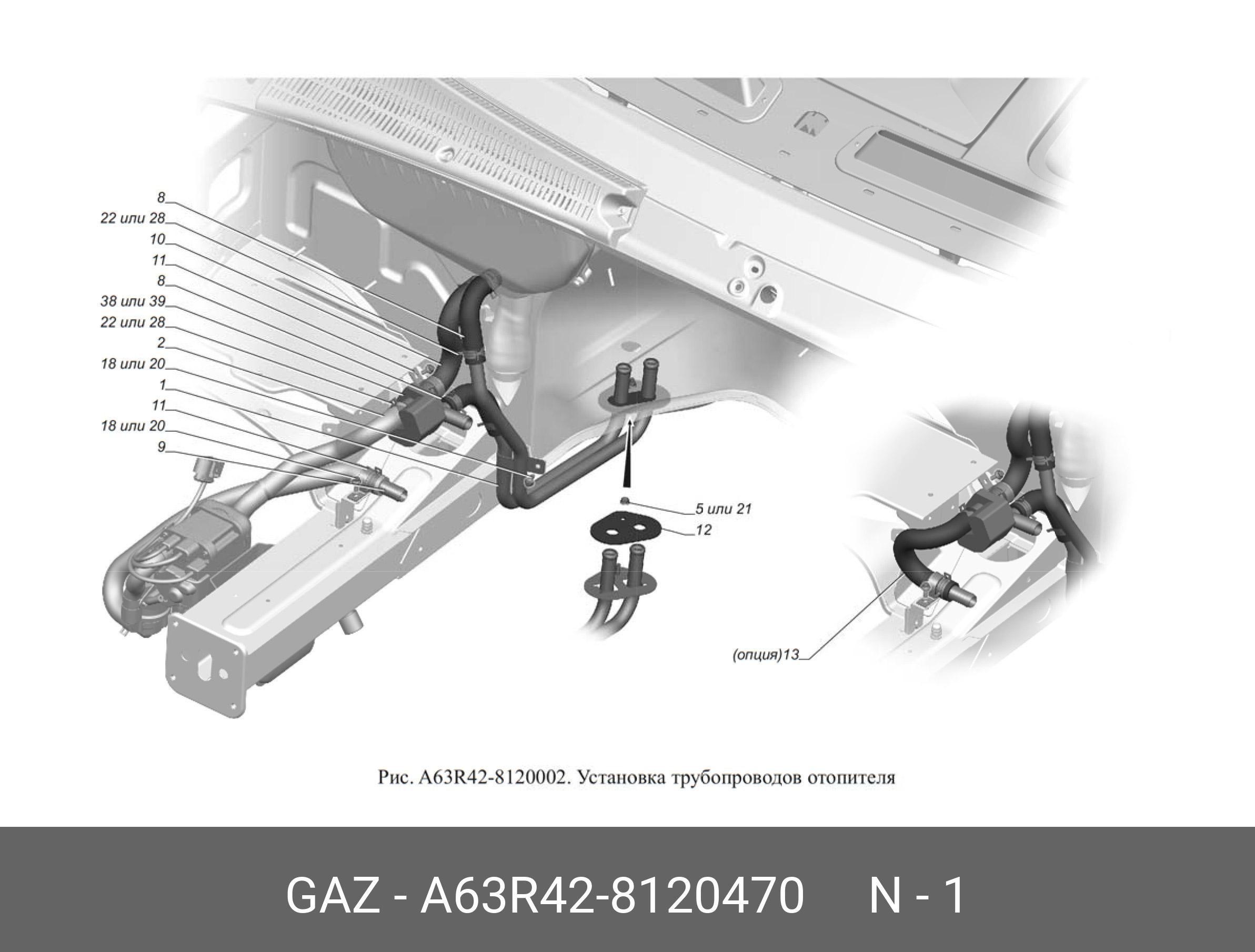 8
22 или 28
10
11
8
38 или 39
22 или 28
2
18 или 20
1
11
18 или 20
9

5 или 21
12

(опция)13

Рис. A63R42-8120002. Установка трубопроводов отопителя

GAZ - A63R42-8120470 N - 1