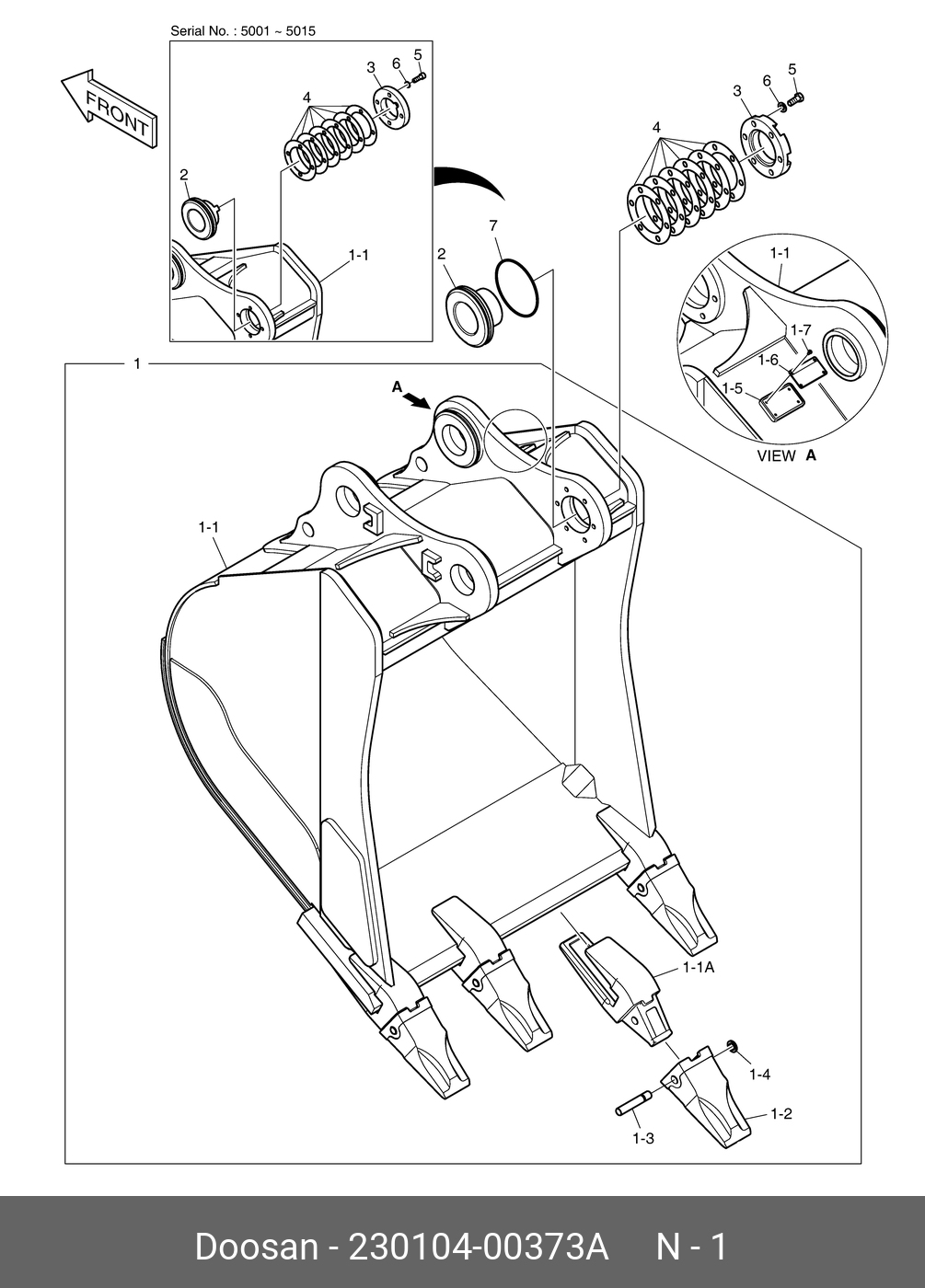 Serial No. : 5001 ~ 5015

FRONT

3 6 5
4
2
1-1

3 6 5
4
7
2
1-1
1-7
1-6
1-5
VIEW A

1
A
1-1

1-1A
1-4
1-2
1-3

Doosan - 230104-00373A N - 1