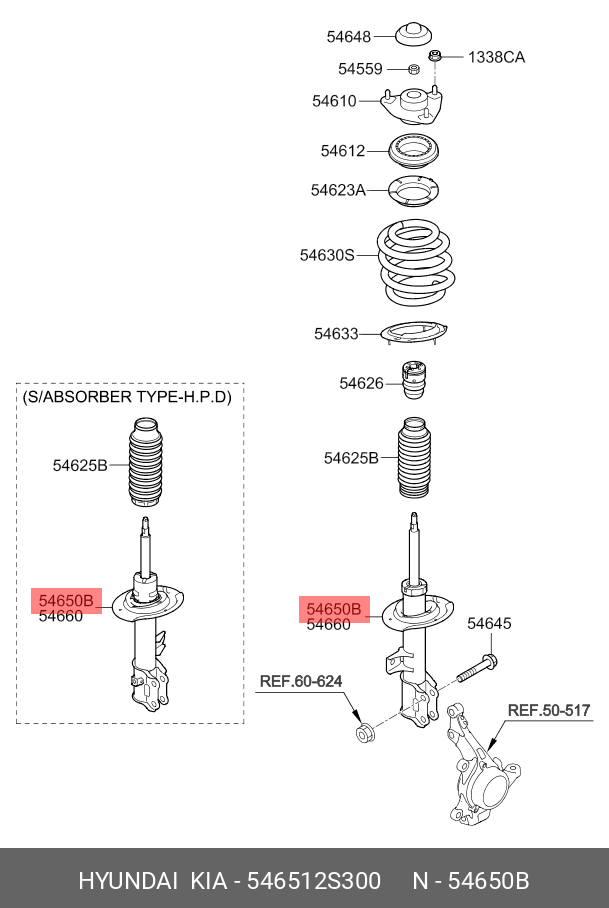 54648
54559
1338CA
54610
54612
54623A
54630S
54633
54626
54625B
54650B
54660
54645
REF.60-624
REF.50-517

(S/ABSORBER TYPE-H.P.D)
54625B
54650B
54660

HYUNDAI KIA - 546512S300 N - 54650B