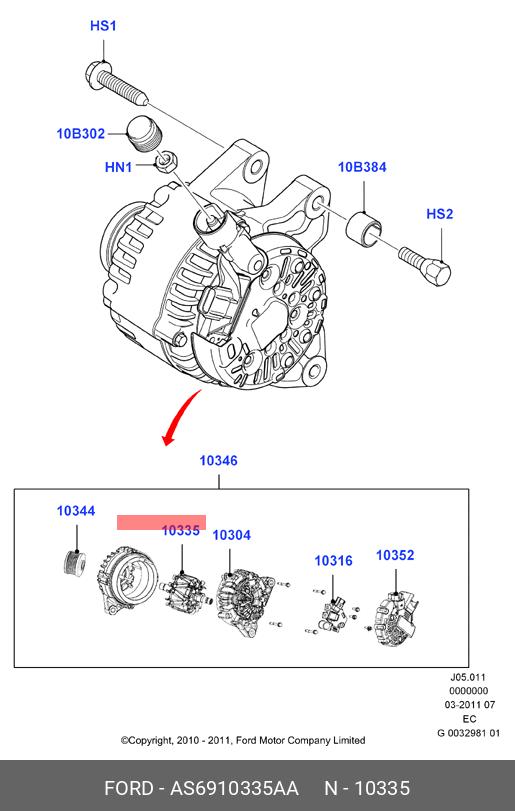 HS1

10B302

HN1

10B384

HS2

10346

10344

10335

10304

10316

10352

J05.011
0000000
03-2011 07
EC
G 0032981 01

©Copyright, 2010 - 2011, Ford Motor Company Limited

FORD - AS6910335AA    N - 10335