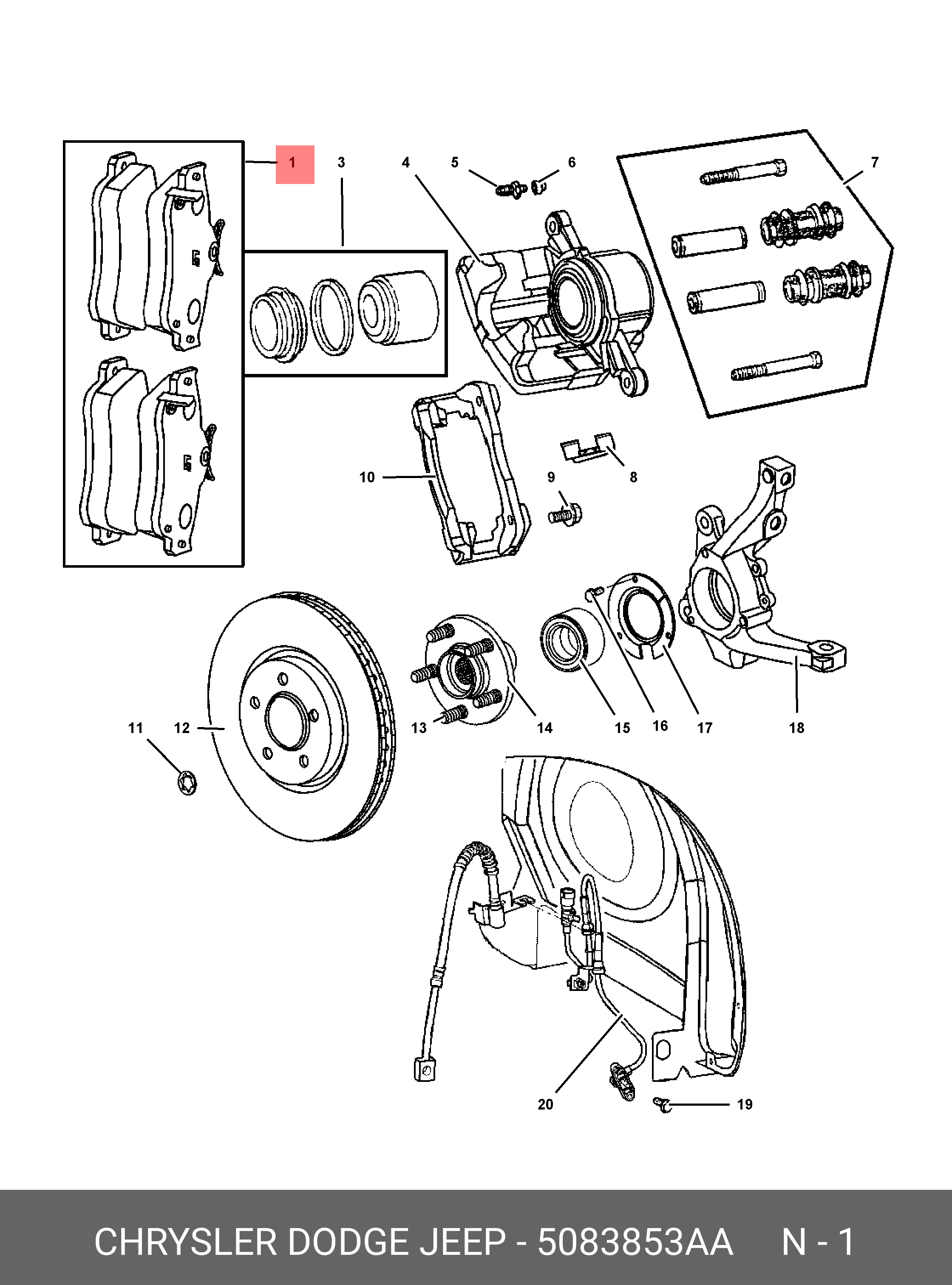 1
3
4
5
6
7
10
9
8
11
12
13
14
15
16
17
18
20
19

CHRYSLER DODGE JEEP - 5083853AA N - 1