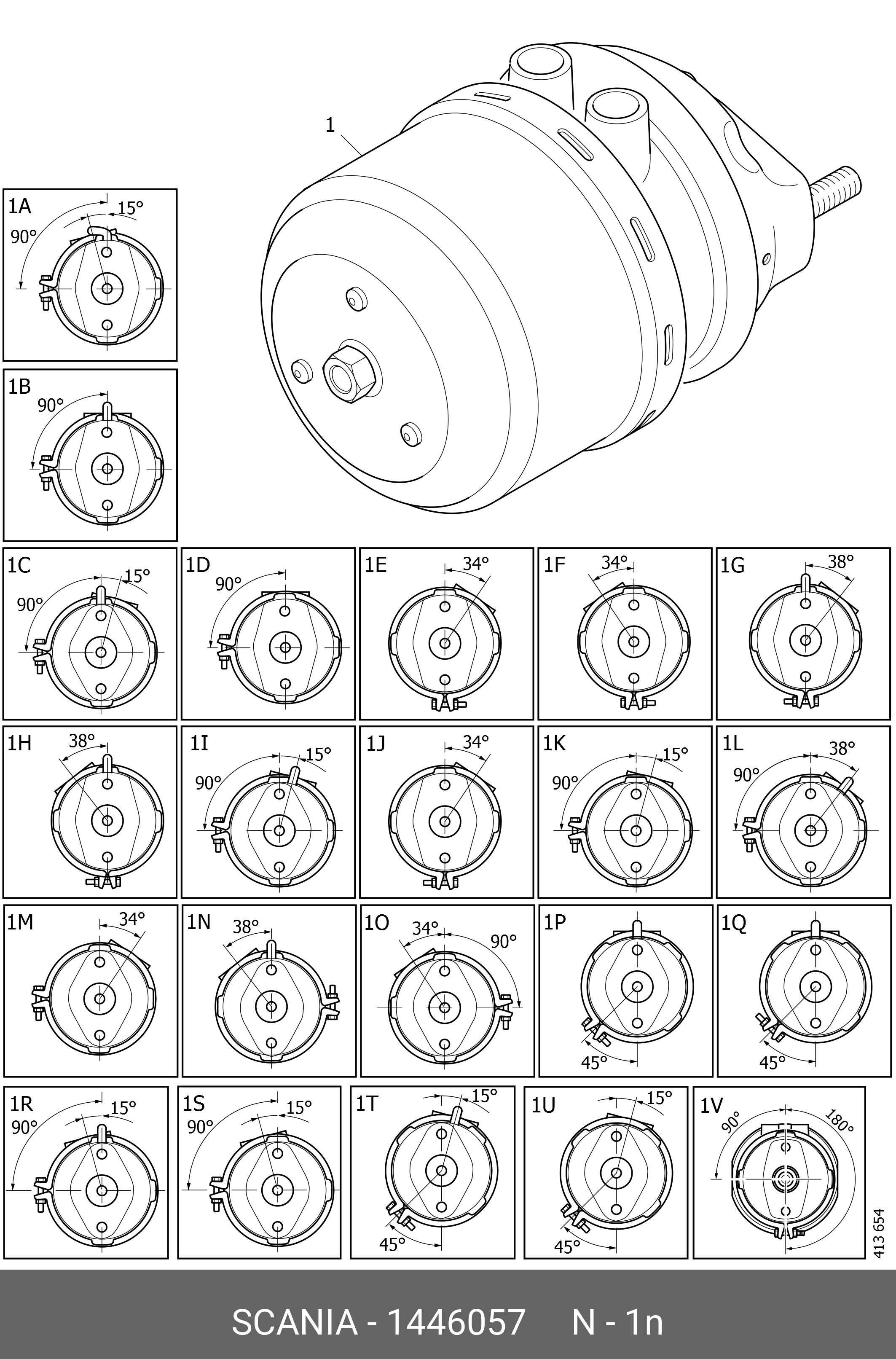 1

1A
15°
90°

1B
90°

1C
15°
90°

1D
90°

1E
34°

1F
34°

1G
38°

1H
38°

1I
15°
90°

1J
34°

1K
15°
90°

1L
38°
90°

1M
34°

1N
38°

1O
34°
90°

1P
45°

1Q
45°

1R
15°
90°

1S
15°
90°

1T
15°
45°

1U
15°
45°

1V
90°
180°

413 654

SCANIA - 1446057 N - 1n