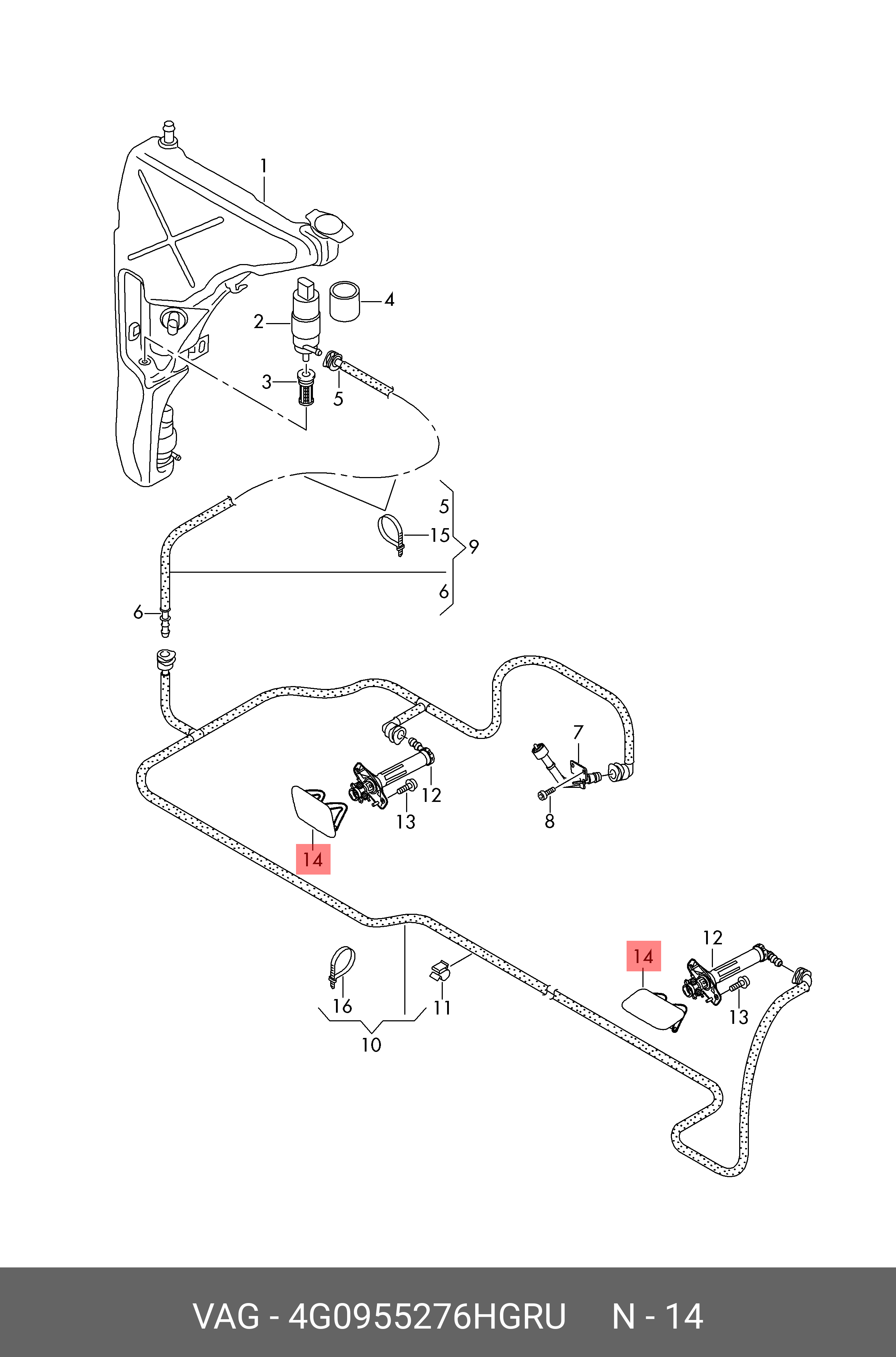 1
4
2
3
5
5
15
9
6
6
7
12
13
8
14
12
14
13
16
11
10

VAG - 4G0955276HGRU N - 14