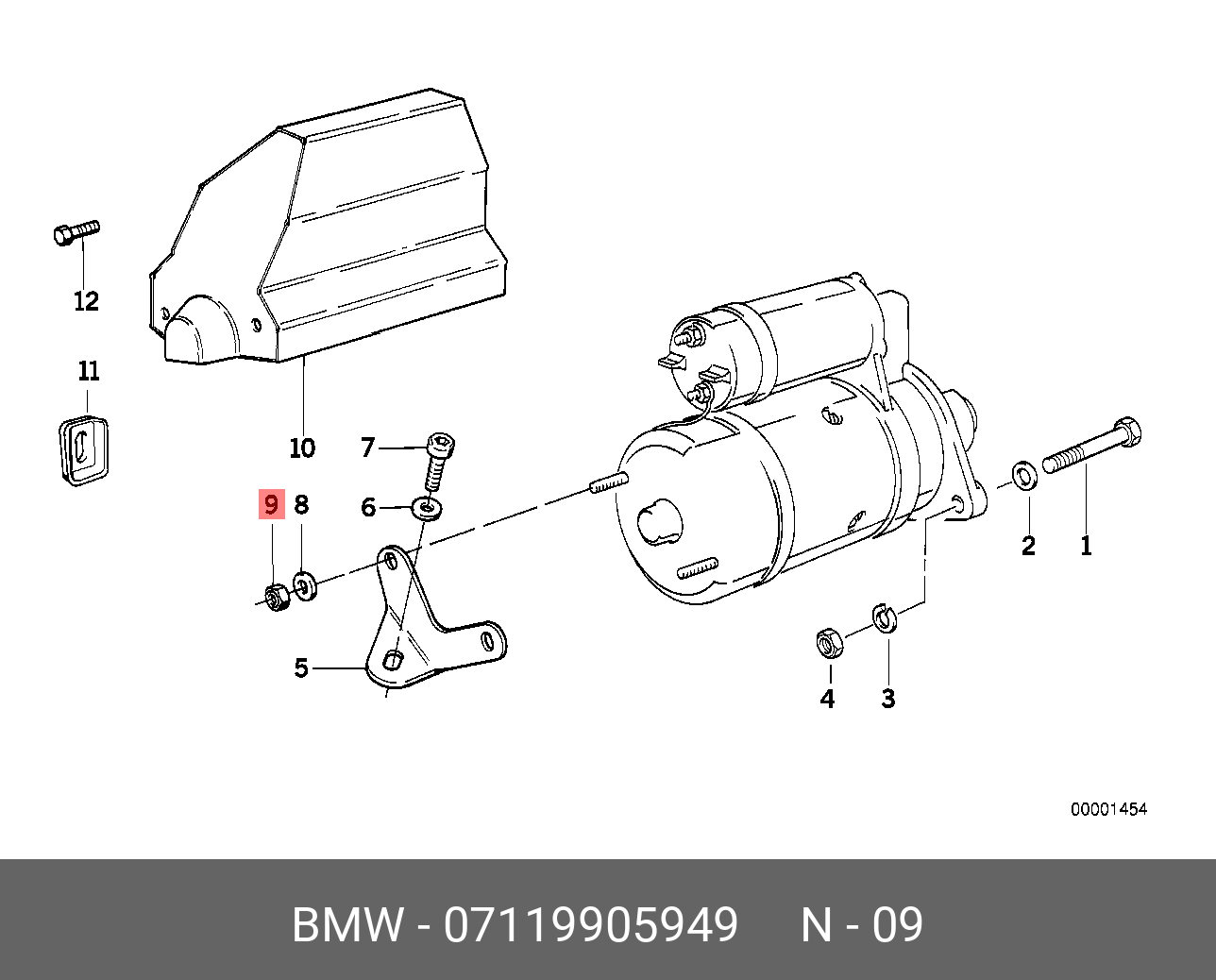 12

11

10

7

9 8

6

5

2 1

4 3

00001454

BMW - 07119905949 N - 09