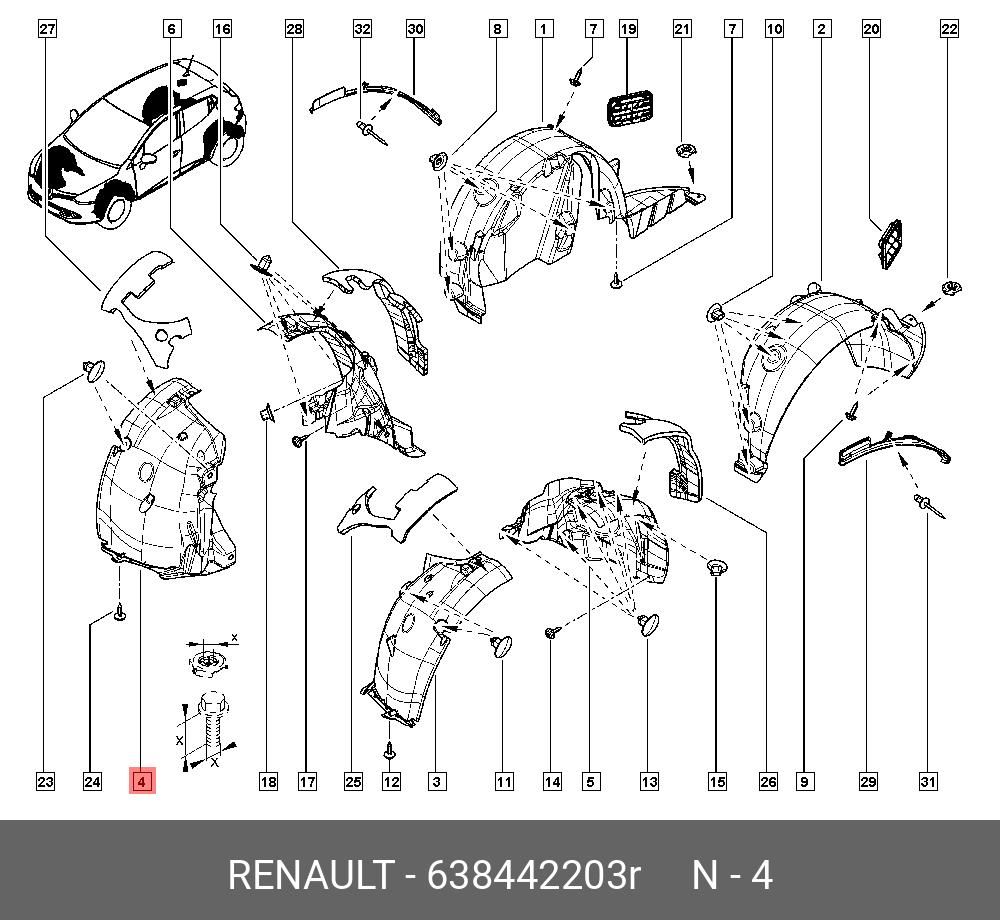 27 6 16 28 32 30 8 1 7 19 21 7 10 2 20 22

x
x
x

23 24 4 18 17 25 12 3 11 14 5 13 15 26 9 29 31

RENAULT - 638442203r N - 4