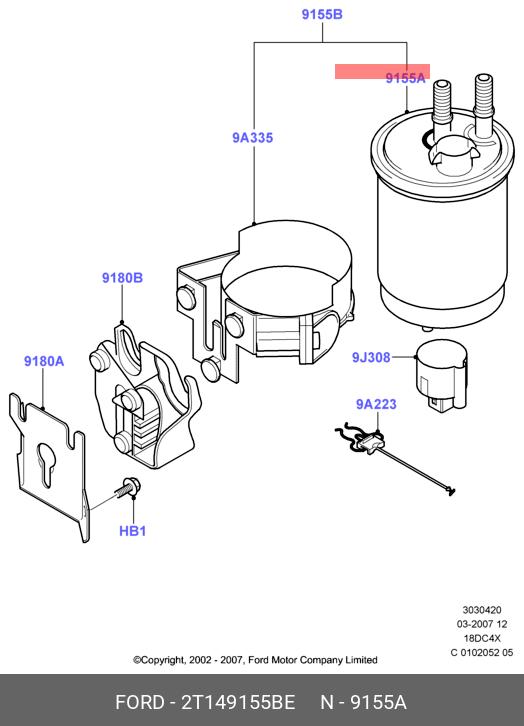 9155B

9155A

9A335

9180B

9180A

9J308

9A223

HB1

3030420
03-2007 12
18DC4X
C 0102052 05

©Copyright, 2002 - 2007, Ford Motor Company Limited

FORD - 2T149155BE N - 9155A