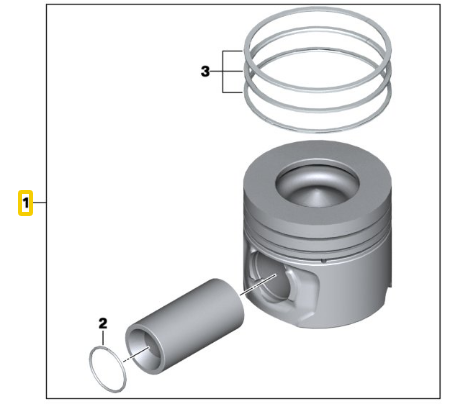 3

1

2