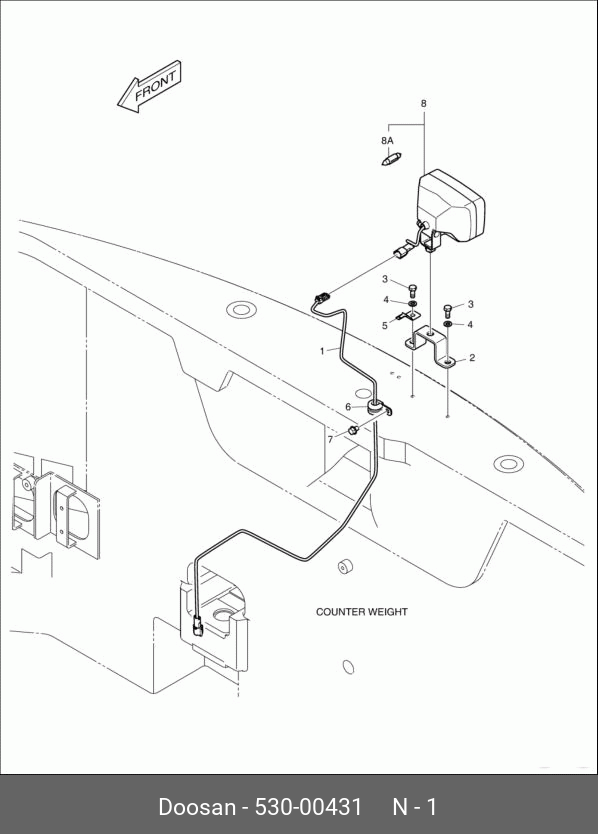 FRONT

8

8A

3

4

5

3

4

2

1

6

7

COUNTER WEIGHT

Doosan - 530-00431 N - 1