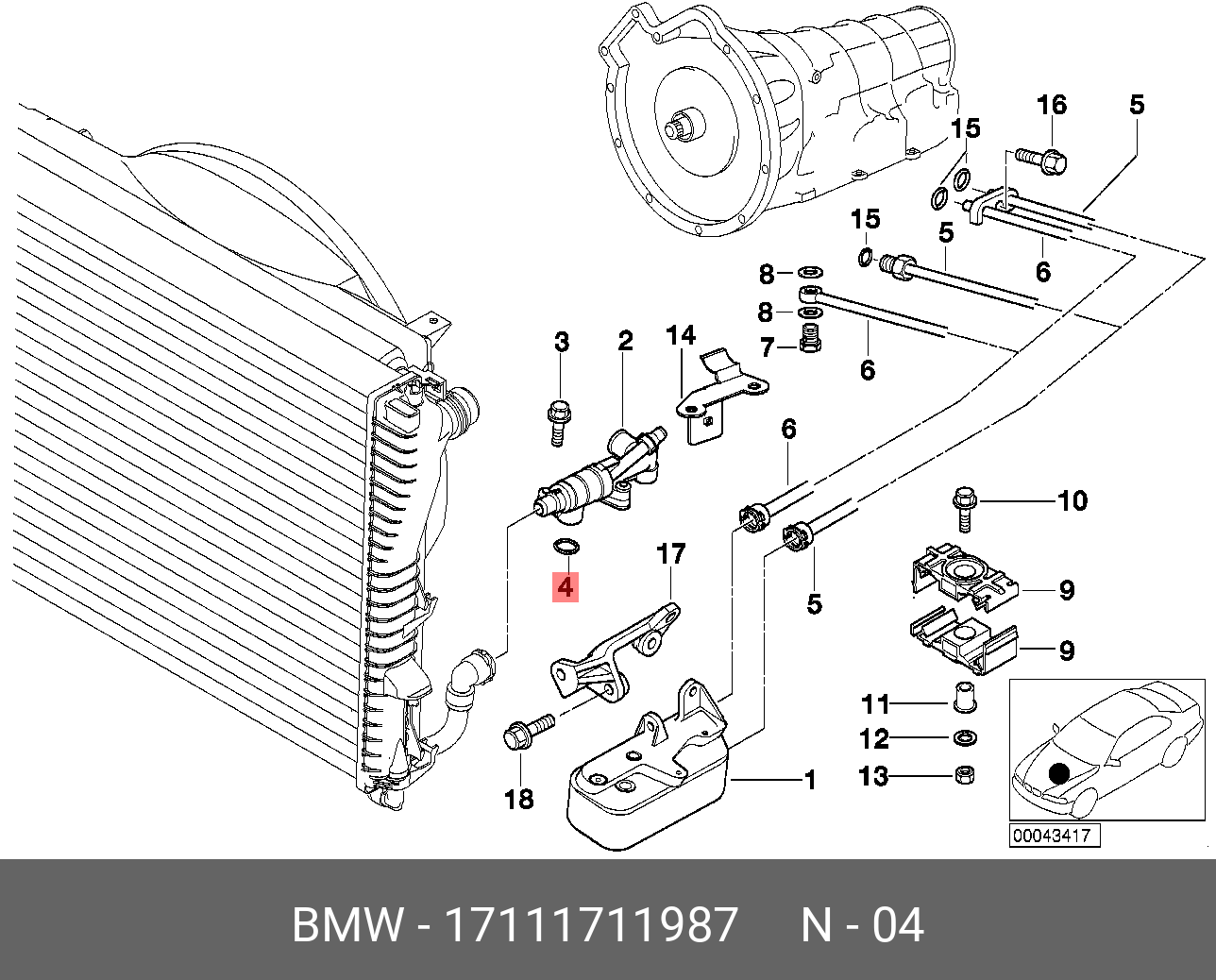 16
5
15
15
5
6
8
8
7
6
3
2
14
6
10
4
17
5
9
9
11
12
13
18
1
00043417

BMW - 17111711987 N - 04