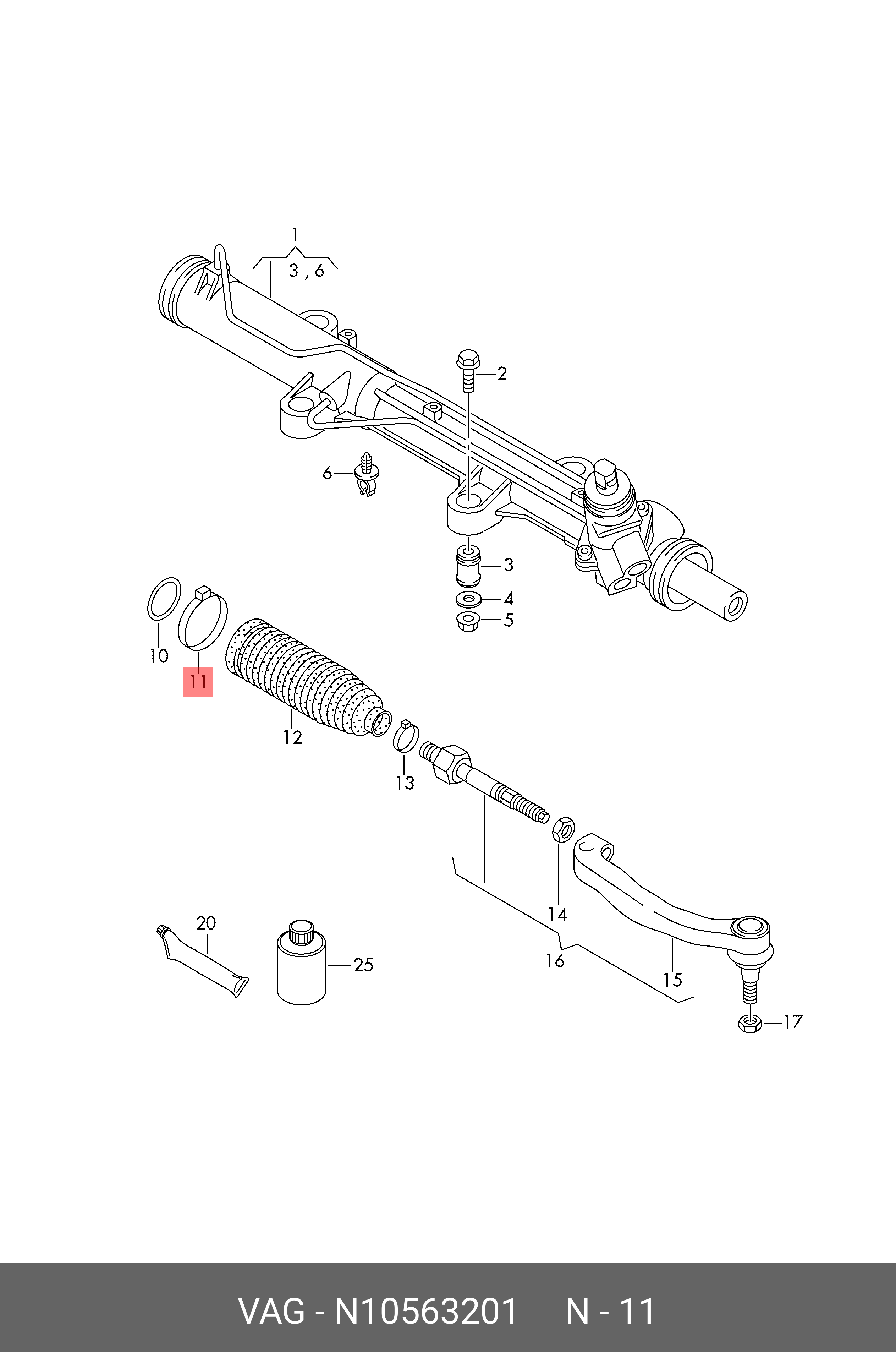 1
3 , 6
2
6
3
4
5
10
11
12
13
14
16
15
17
20
25

VAG - N10563201 N - 11