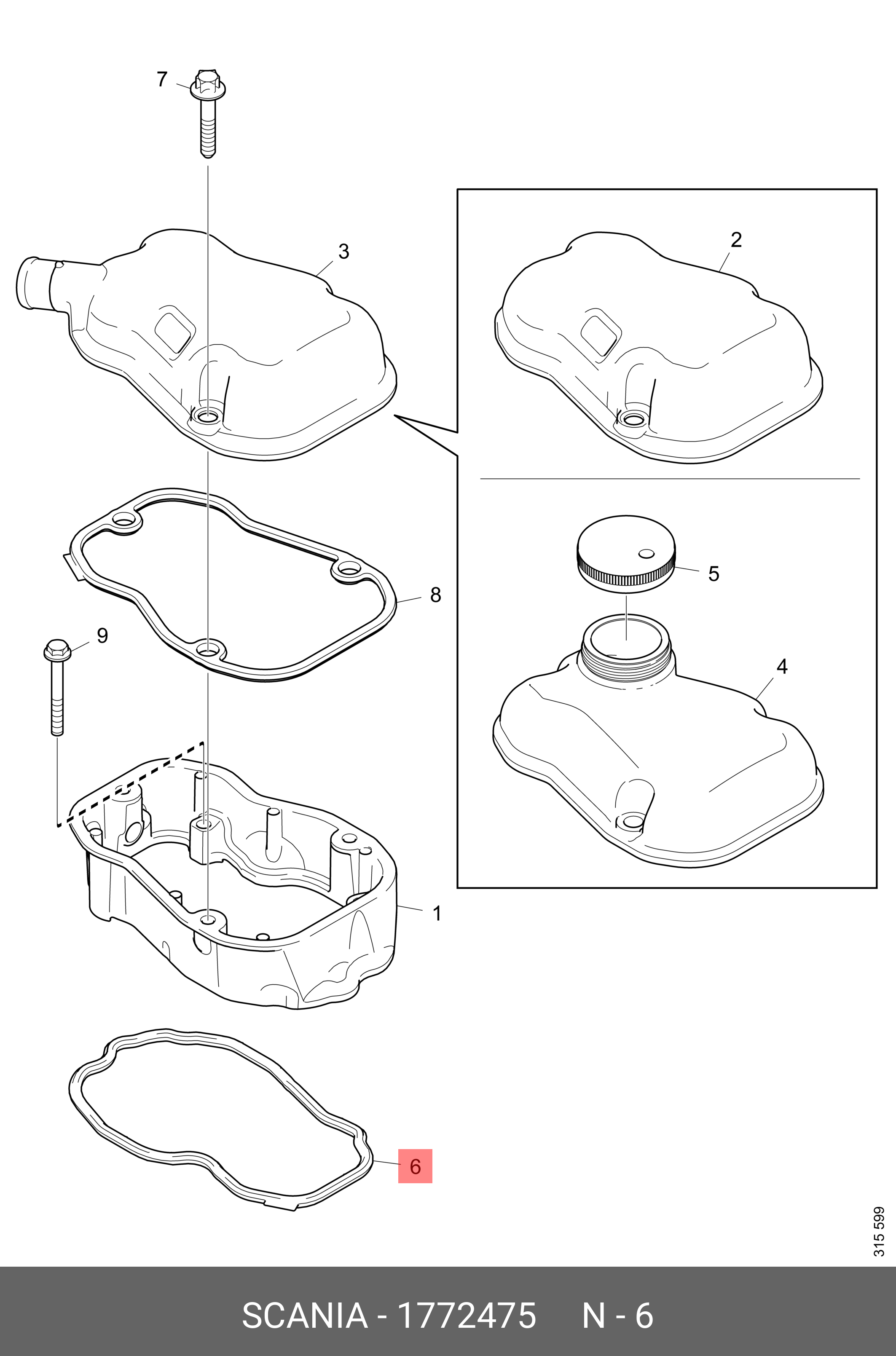 7
3
2
8
5
9
4
1
6
315 599
SCANIA - 1772475 N - 6