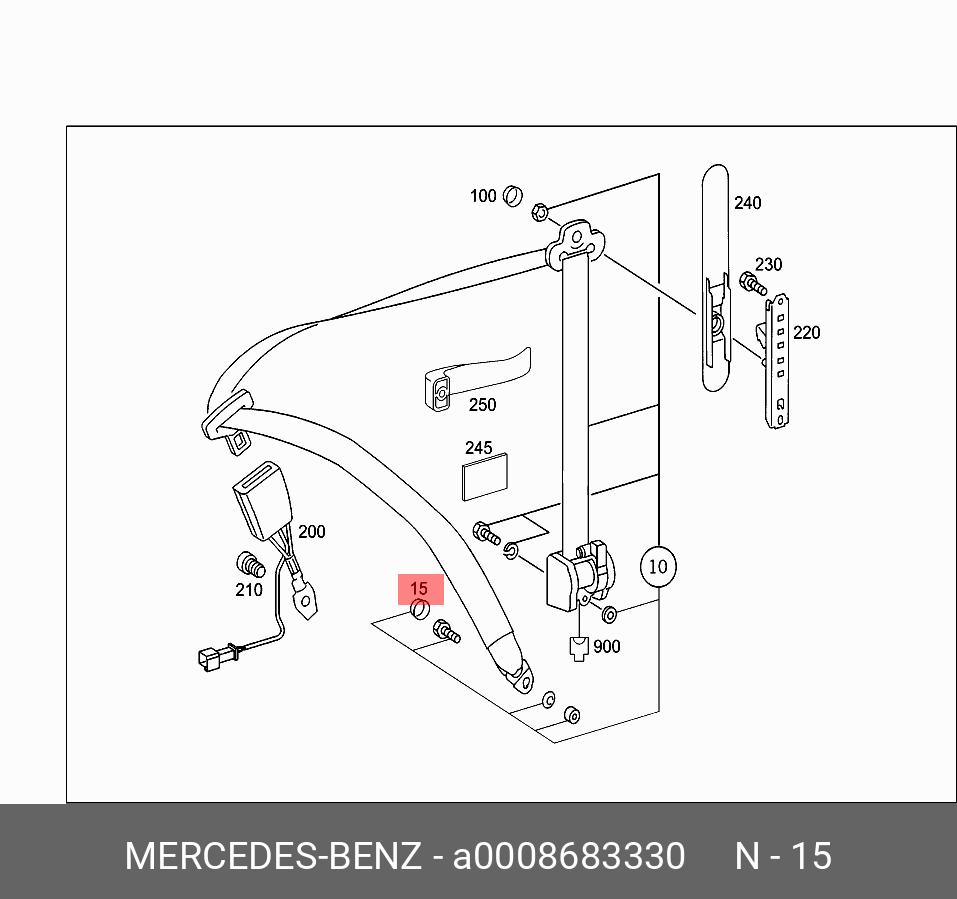 100
240
230
220
250
245
200
210
15
10
900

MERCEDES-BENZ - a0008683330 N - 15