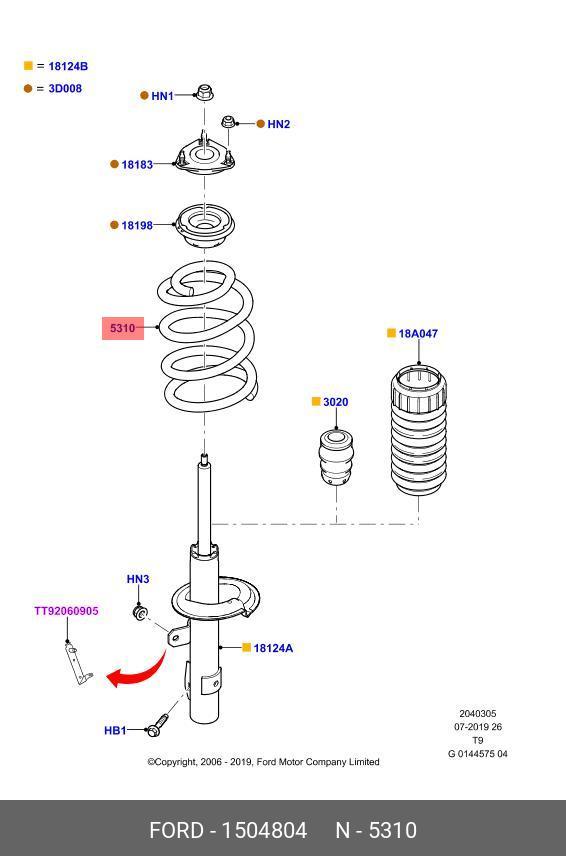 = 18124B
= 3D008

HN1
HN2
18183
18198
5310
18A047
3020
HN3
TT92060905
18124A
HB1

2040305
07-2019 26
T9
G 0144575 04

©Copyright, 2006 - 2019, Ford Motor Company Limited

FORD - 1504804 N - 5310