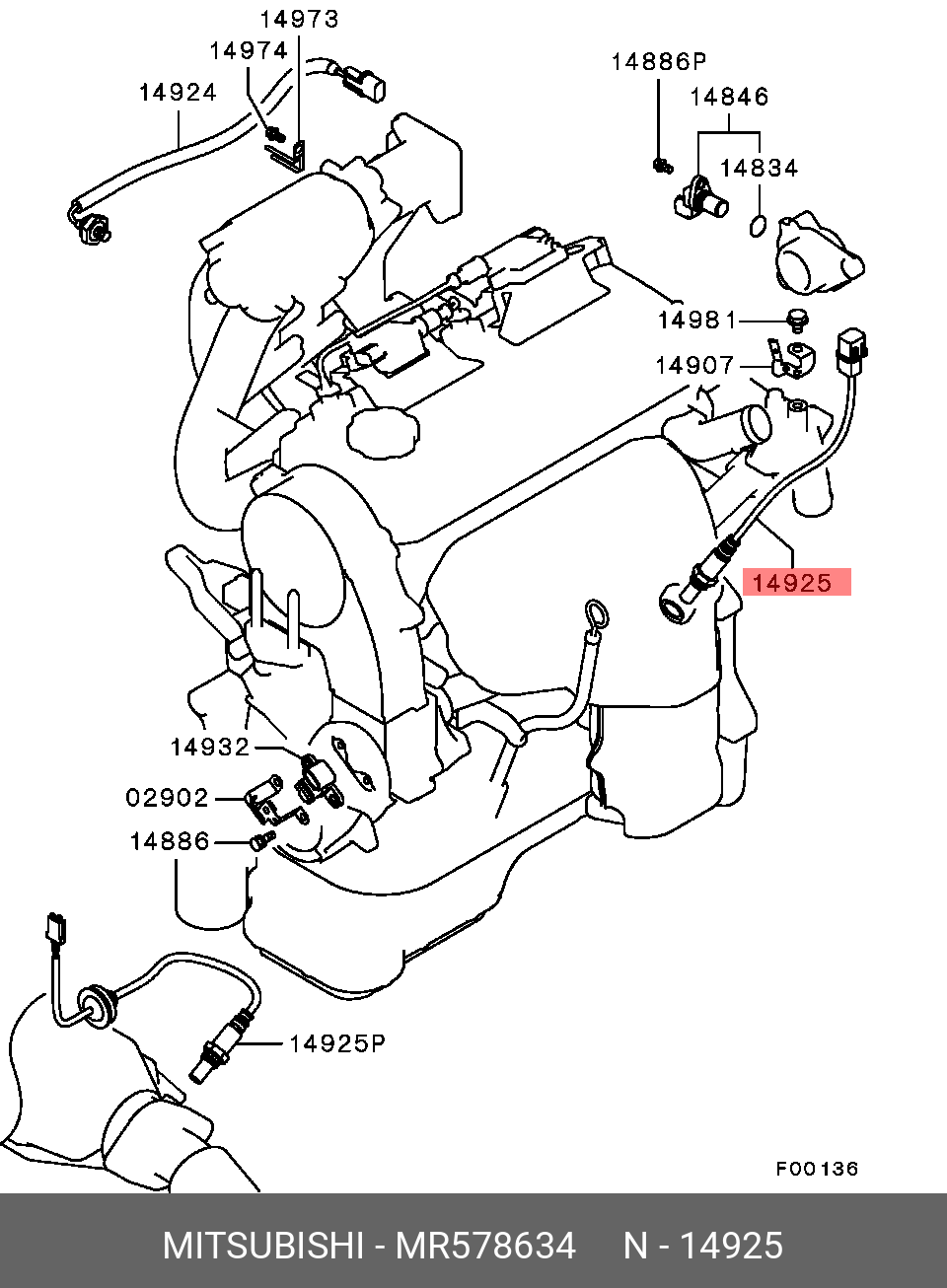 14973
14974
14924
14886P
14846
14834
14981
14907
14925
14932
02902
14886
14925P
F00136
MITSUBISHI - MR578634 N - 14925