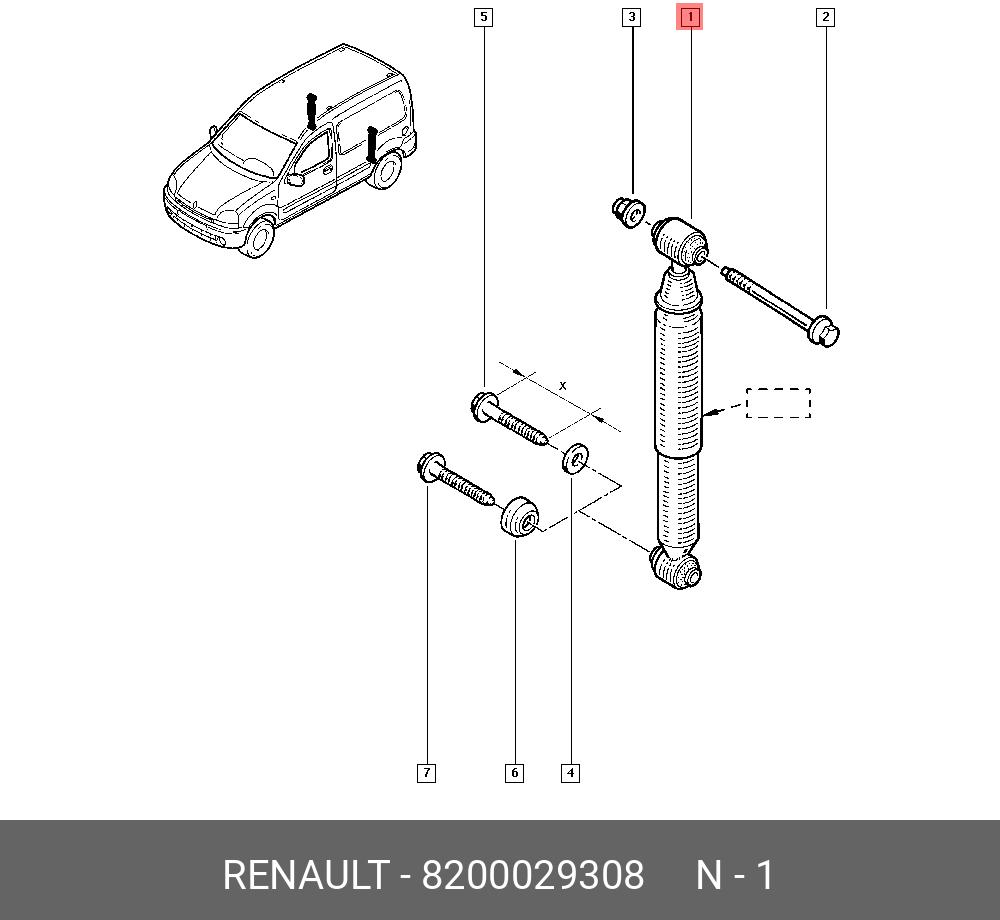 5
3
1
2
x
7
6
4
RENAULT - 8200029308 N - 1