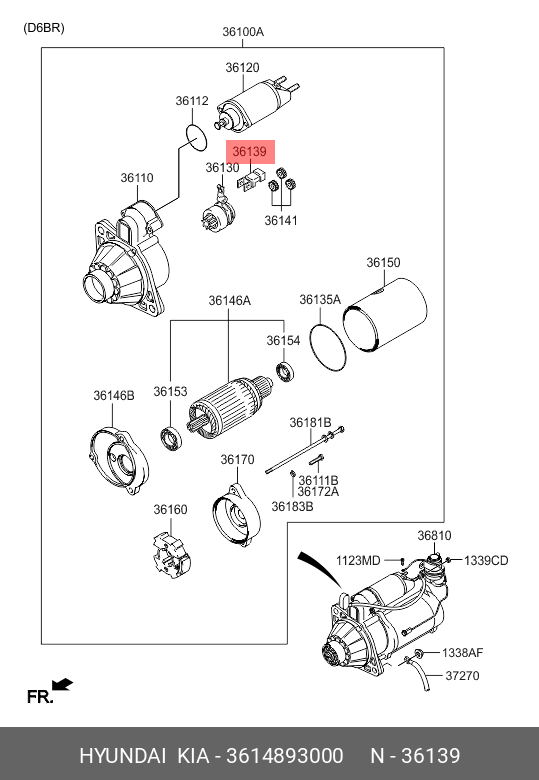 (D6BR)

36100A

36120

36112

36139

36130

36110

36141

36150

36146A

36135A

36154

36146B

36153

36181B

36170

36111B
36172A

36183B

36160

36810

1123MD

1339CD

1338AF

37270

FR.

HYUNDAI KIA - 3614893000 N - 36139