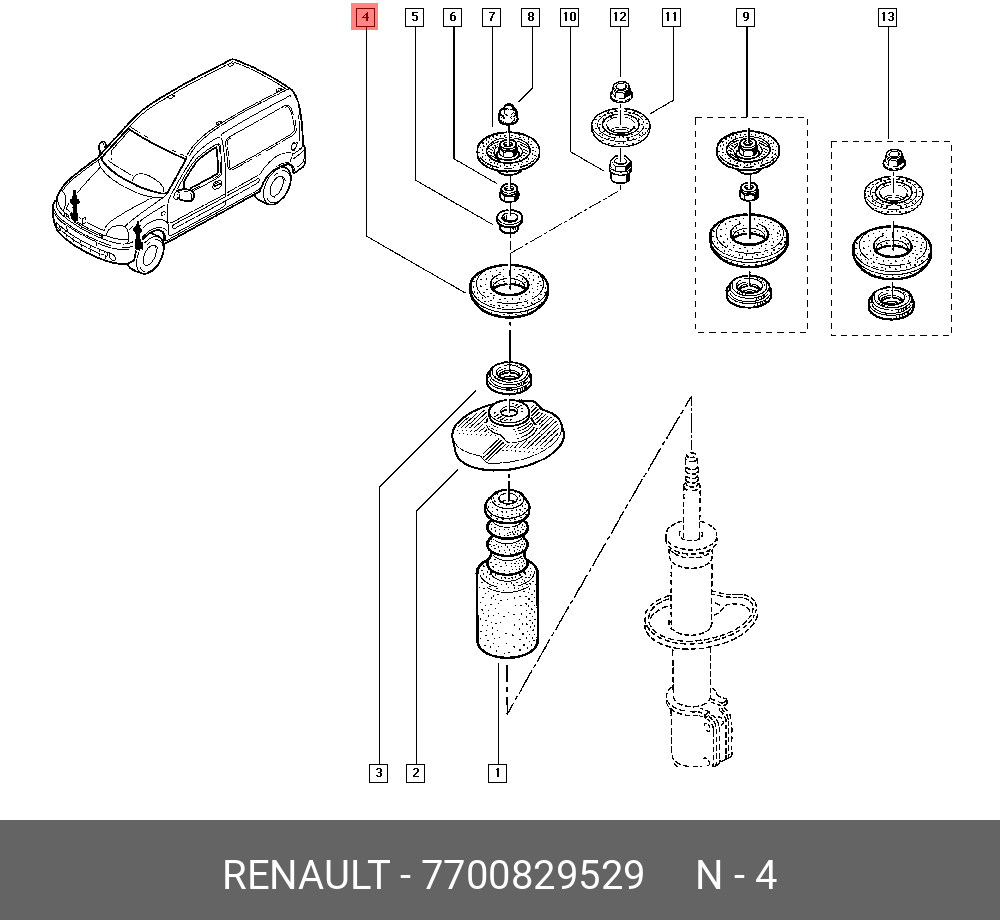 4 5 6 7 8 10 12 11 9 13

3 2 1

RENAULT - 7700829529 N - 4