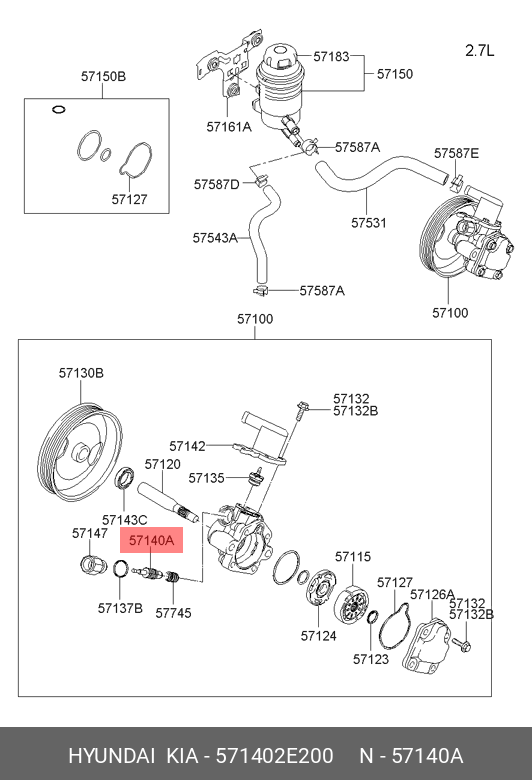 2.7L

57150B

57127

57183

57150

57161A

57587A

57587E

57587D

57531

57543A

57587A

57100

57100

57130B

57132
57132B

57142

57120

57135

57143C

57147

57140A

57115

57127

57126A

57132
57132B

57137B

57745

57124

57123

HYUNDAI KIA - 571402E200 N - 57140A