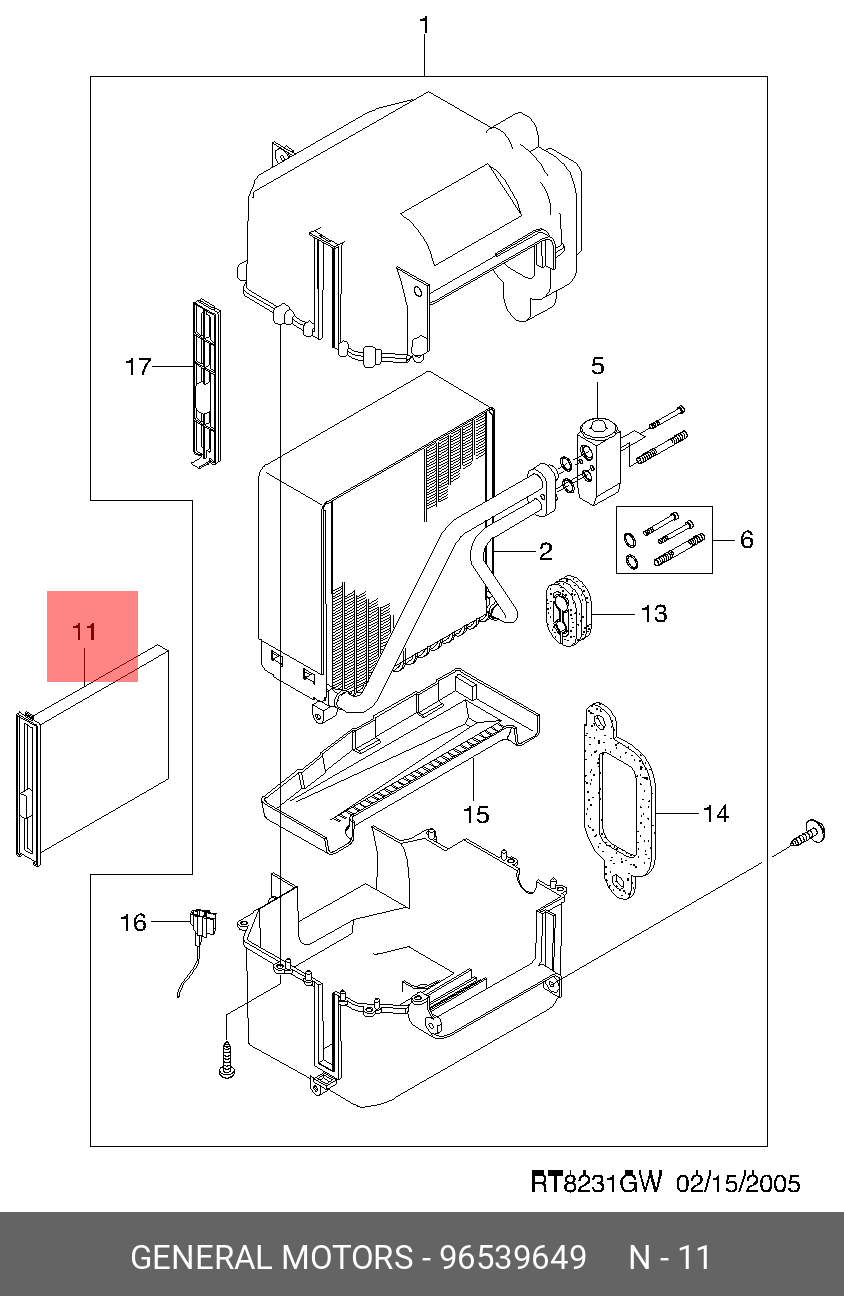 1

17

5

6

2

13

11

15

14

16

RT8231GW 02/15/2005

GENERAL MOTORS - 96539649 N - 11