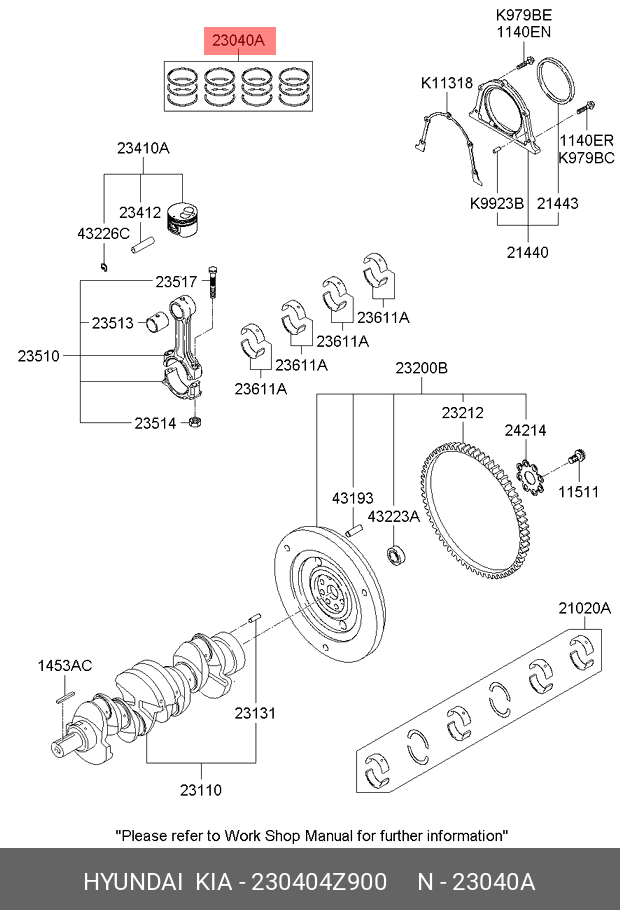 23040A

K979BE
1140EN

K11318

1140ER
K979BC

K9923B
21443

21440

23410A

23412

43226C

23517

23513

23510

23514

23611A

23611A

23611A

23611A

23200B

23212

24214

11511

43193

43223A

21020A

1453AC

23131

23110

"Please refer to Work Shop Manual for further information"

HYUNDAI KIA - 230404Z900 N - 23040A