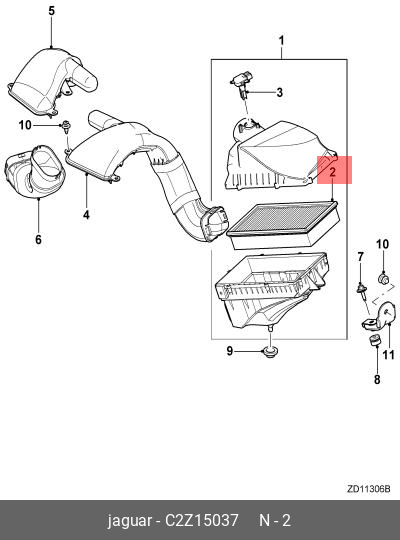 5
1
3
10
2
4
6
10
7
9
11
8
ZD11306B
jaguar - C2Z15037 N - 2