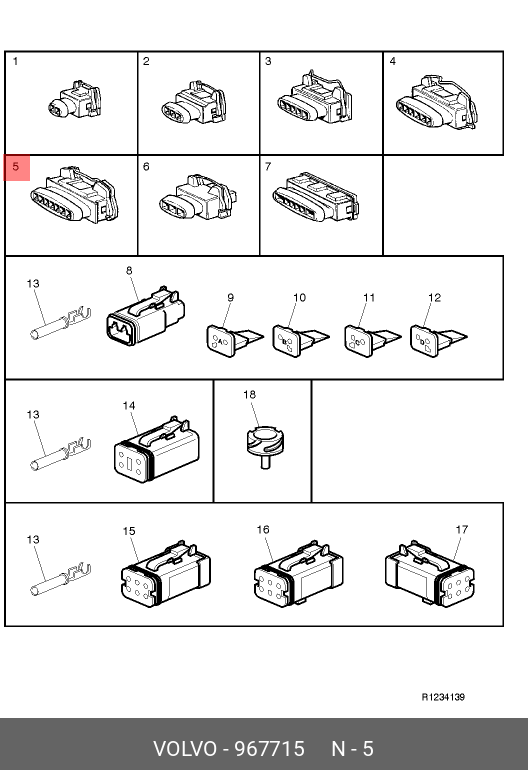 1
2
3
4
5
6
7
13
8
9
10
11
12
13
14
18
13
15
16
17
R1234139

VOLVO - 967715 N - 5