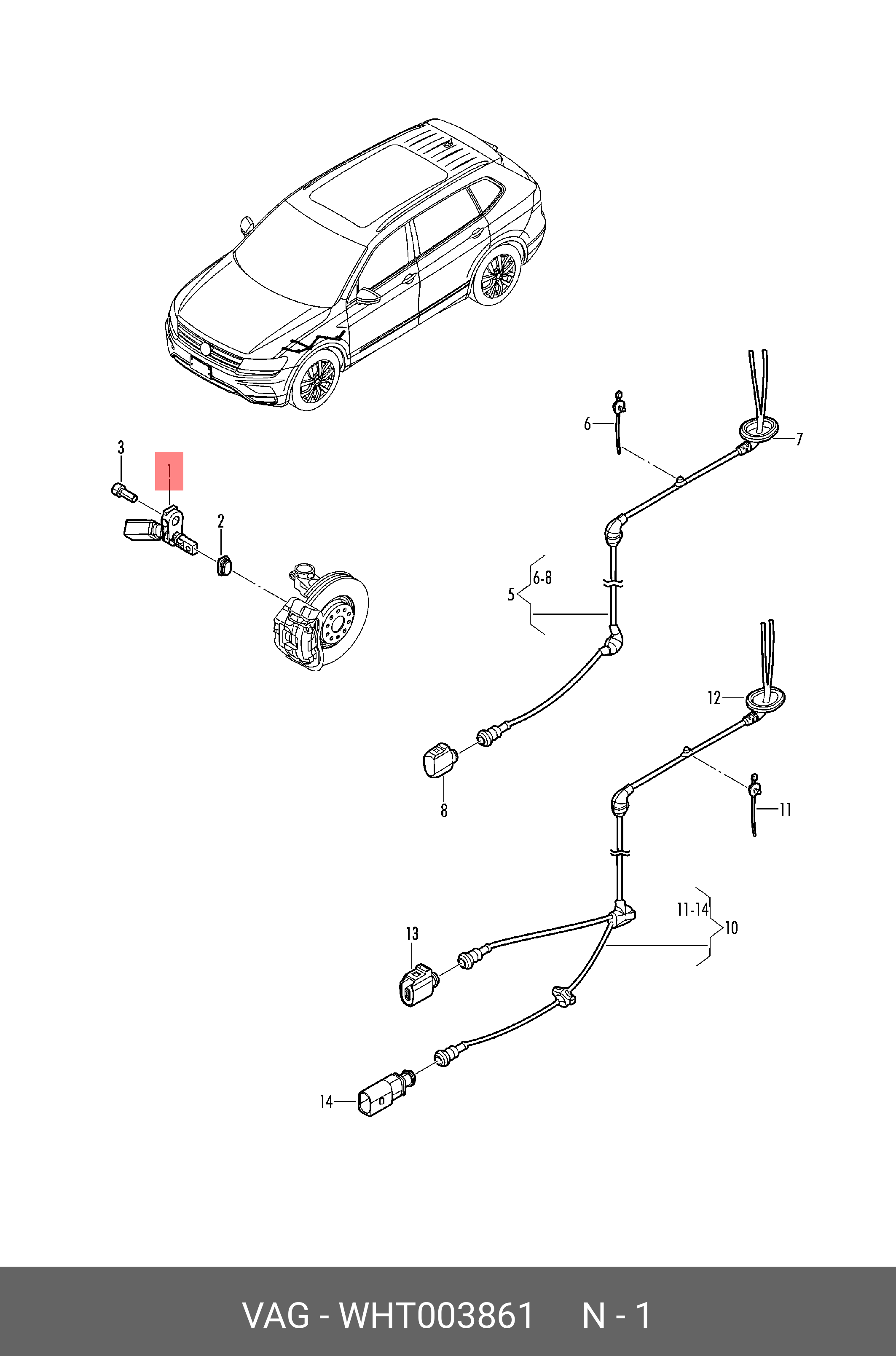 3
1
2
6
7
6-8
5
8
12
11
11-14
10
13
14

VAG - WHT003861 N - 1